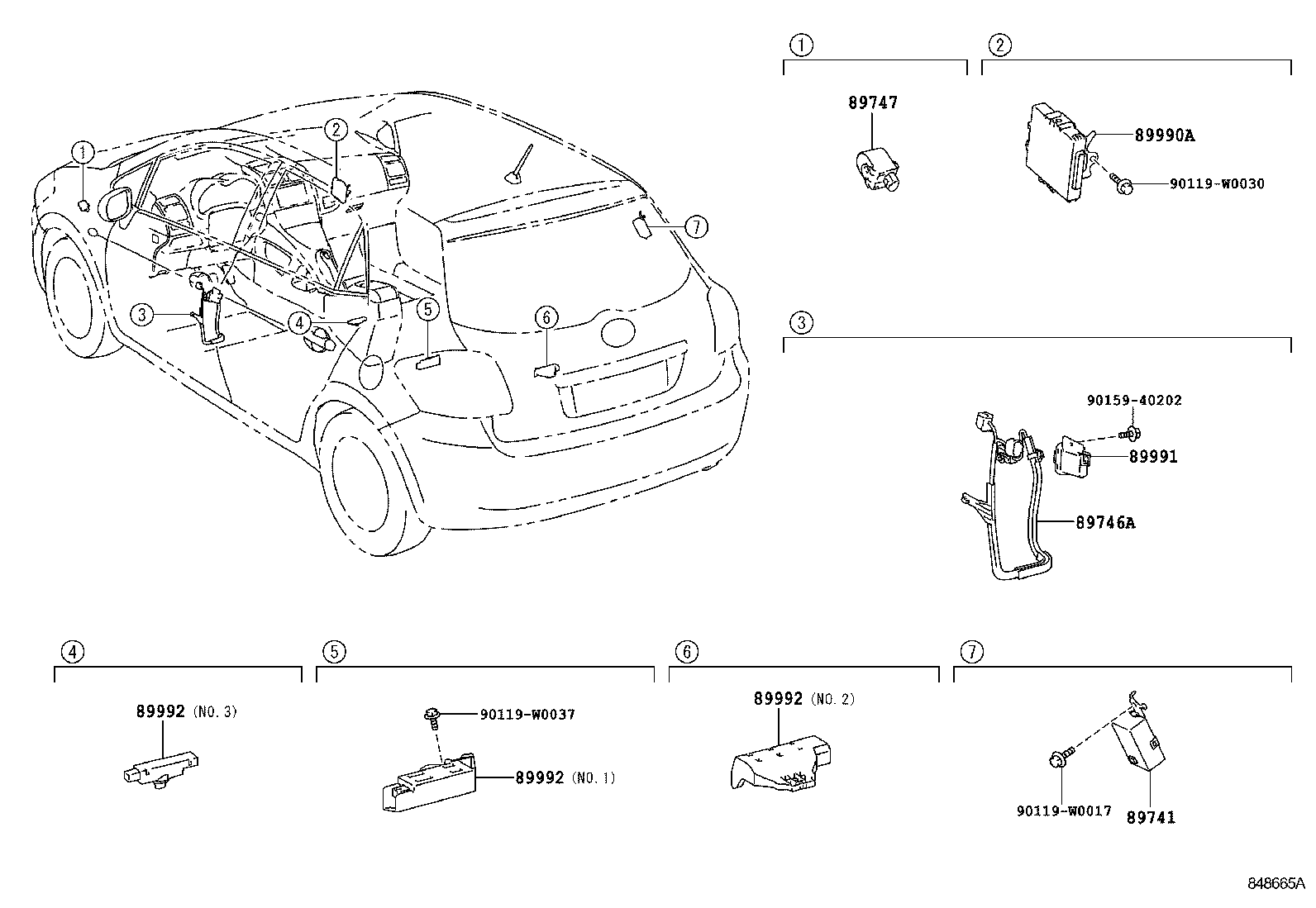 ①
②
③
④
⑤
⑥
⑦

①
89747

②
89990A
90119-W0030

③
90159-40202
89991
89746A

④
89992 (NO. 3)

⑤
90119-W0037
89992 (NO. 1)

⑥
89992 (NO. 2)

⑦
90119-W0017
89741

848665A