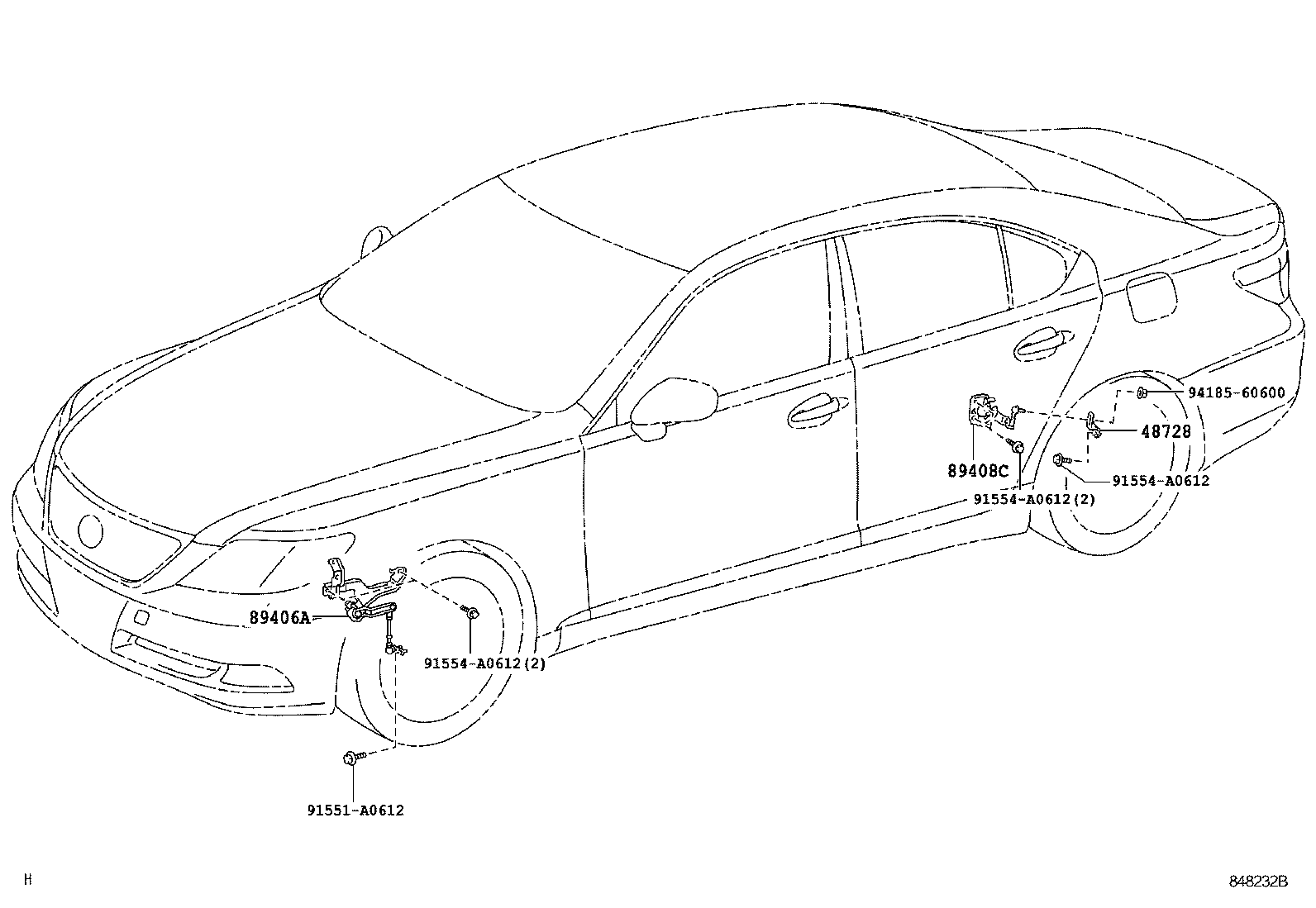 94185-60600
48728
89408C
91554-A0612
91554-A0612(2)
89406A
91554-A0612(2)
91551-A0612
H
848232B