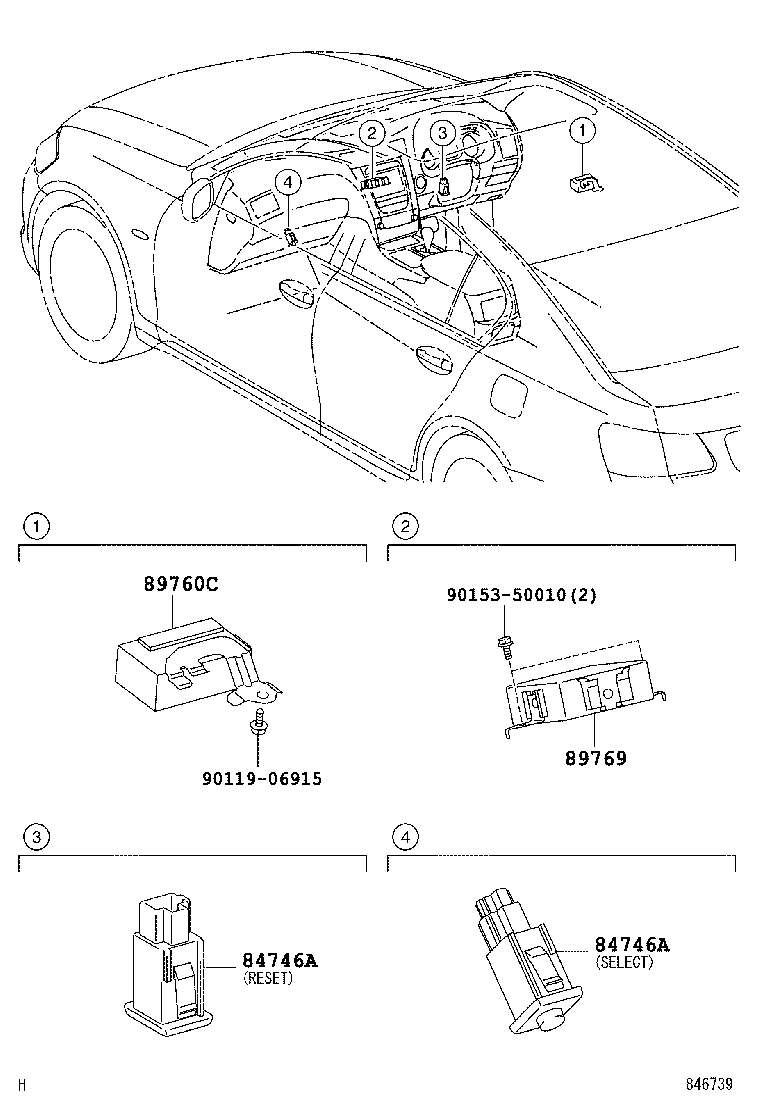 2
3
1
4

1
89760C
90119-06915

2
90153-50010(2)
89769

3
84746A
(RESET)

4
84746A
(SELECT)

H
846739