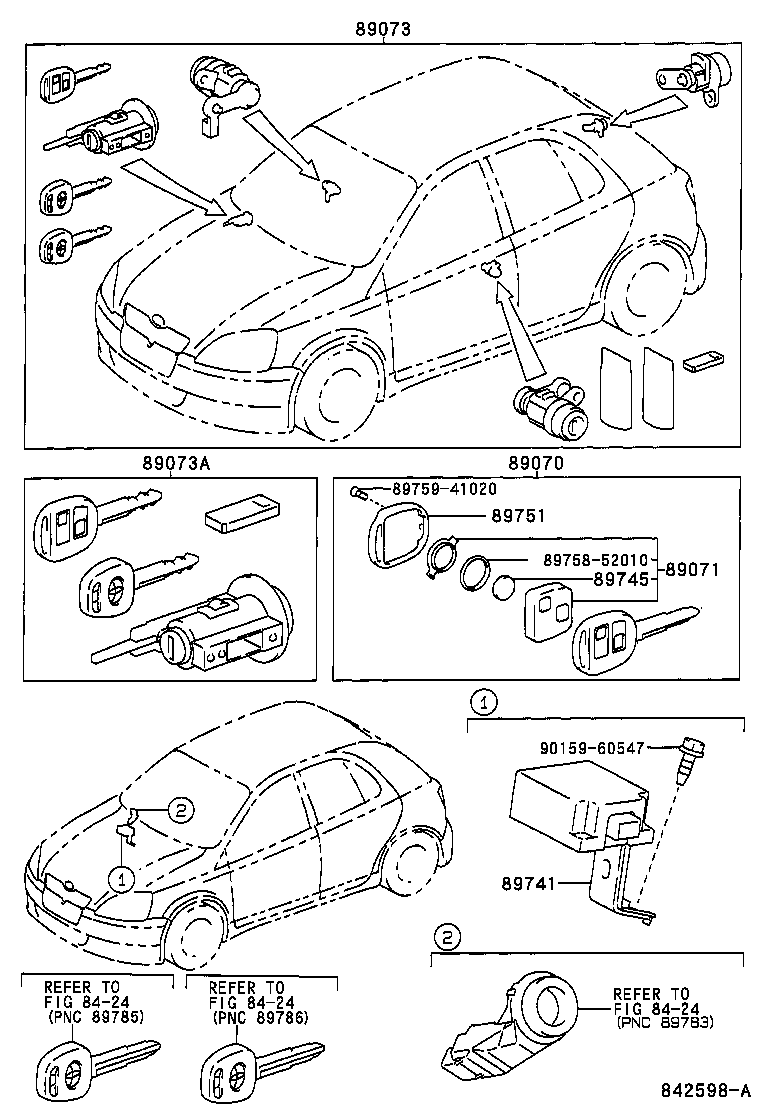 89073

89073A

89070

89759-41020

89751

89758-52010

89745

89071

①

90159-60547

89741

②

①

②

REFER TO FIG 84-24 (PNC 89785)

REFER TO FIG 84-24 (PNC 89786)

REFER TO FIG 84-24 (PNC 89783)

842598-A