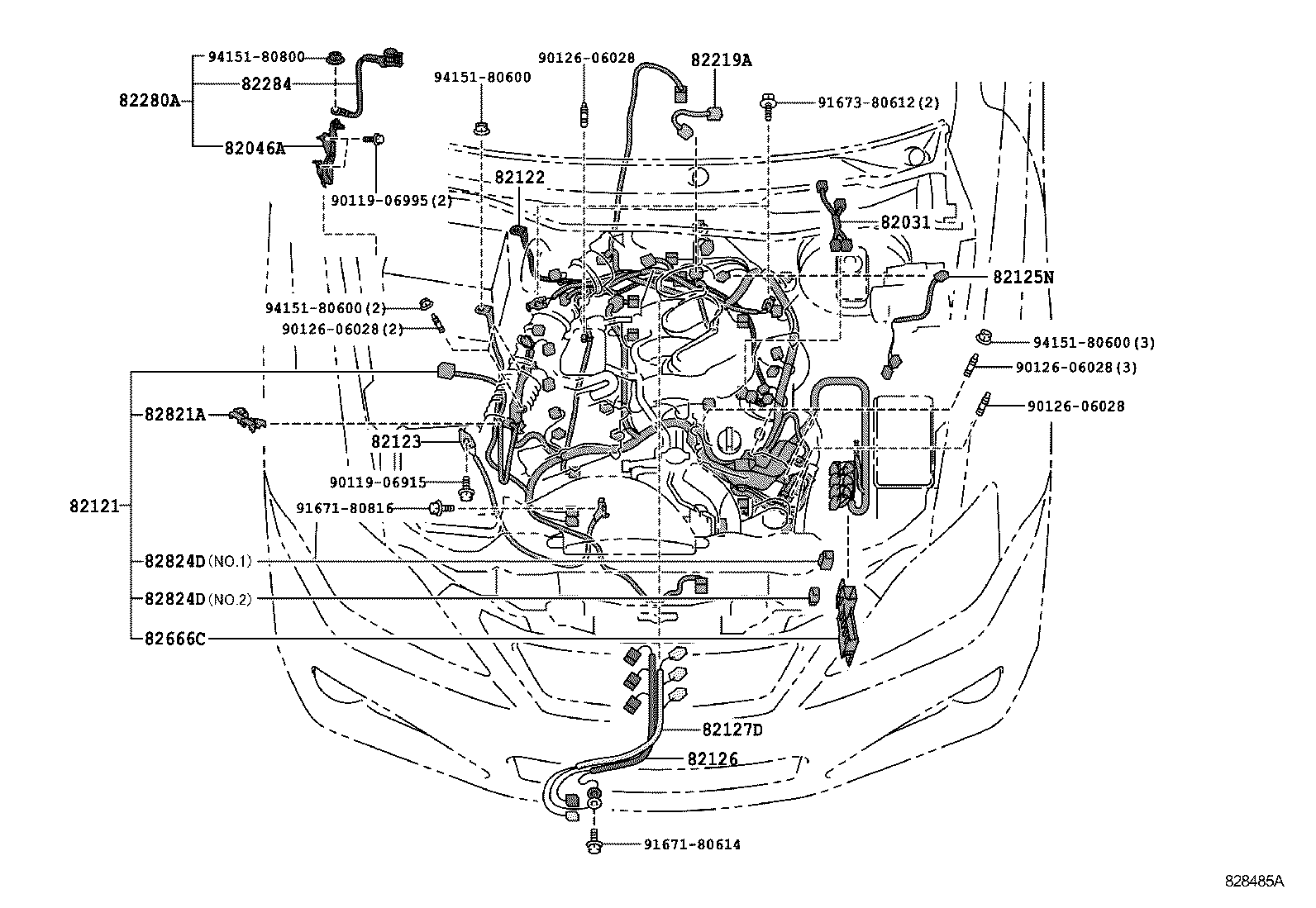 94151-80800
82284
82280A
82046A
90119-06995(2)
94151-80600
90126-06028
82219A
91673-80612(2)
82122
82031
82125N
94151-80600(2)
90126-06028(2)
94151-80600(3)
90126-06028(3)
90126-06028
82821A
82123
90119-06915
82121
91671-80816
82824D(NO.1)
82824D(NO.2)
82666C
82127D
82126
91671-80614
828485A