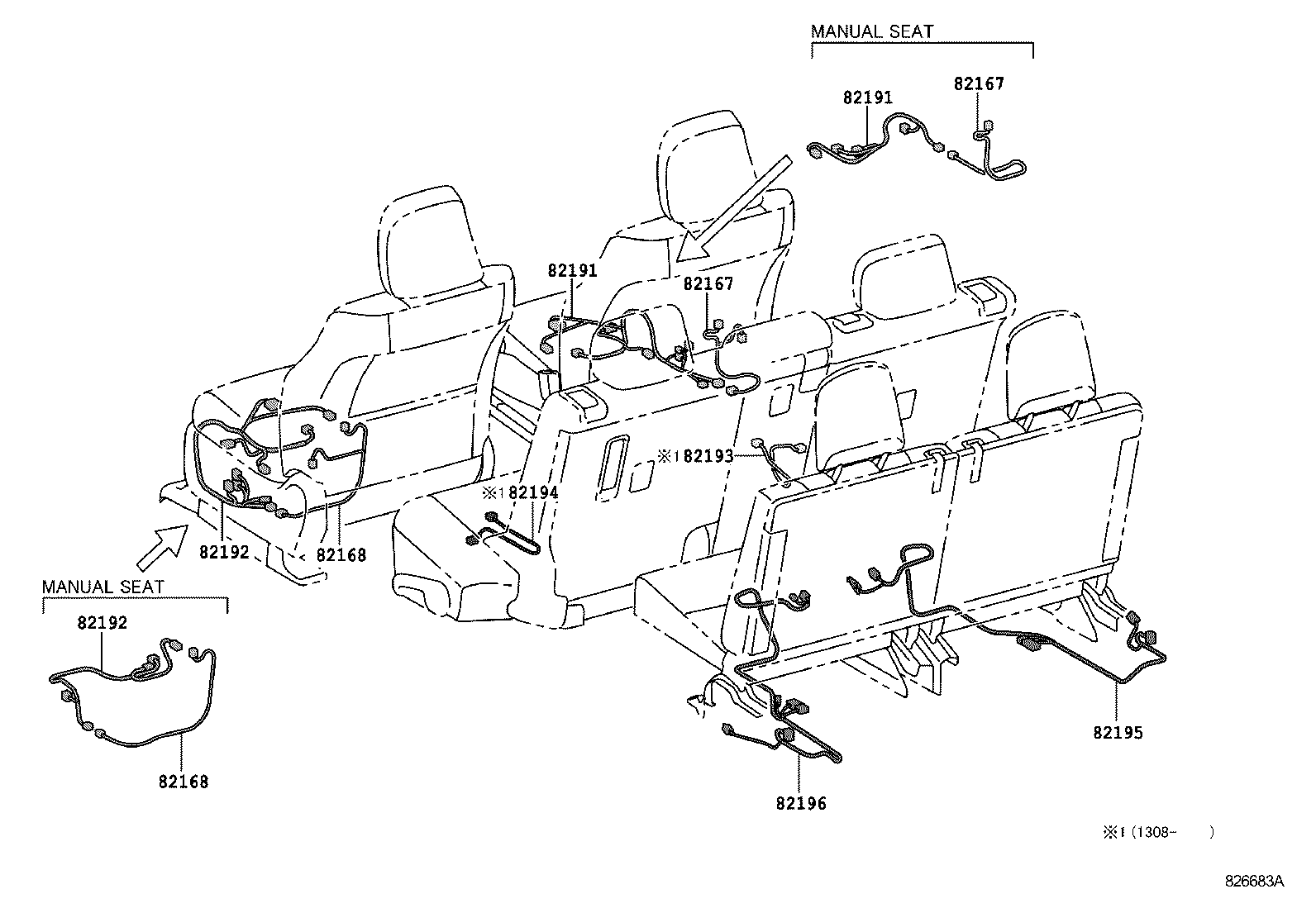 MANUAL SEAT

82191

82167

82191

82167

※1 82193

※1 82194

82192

82168

MANUAL SEAT

82192

82168

82195

82196

※1 (1308-      )

826683A