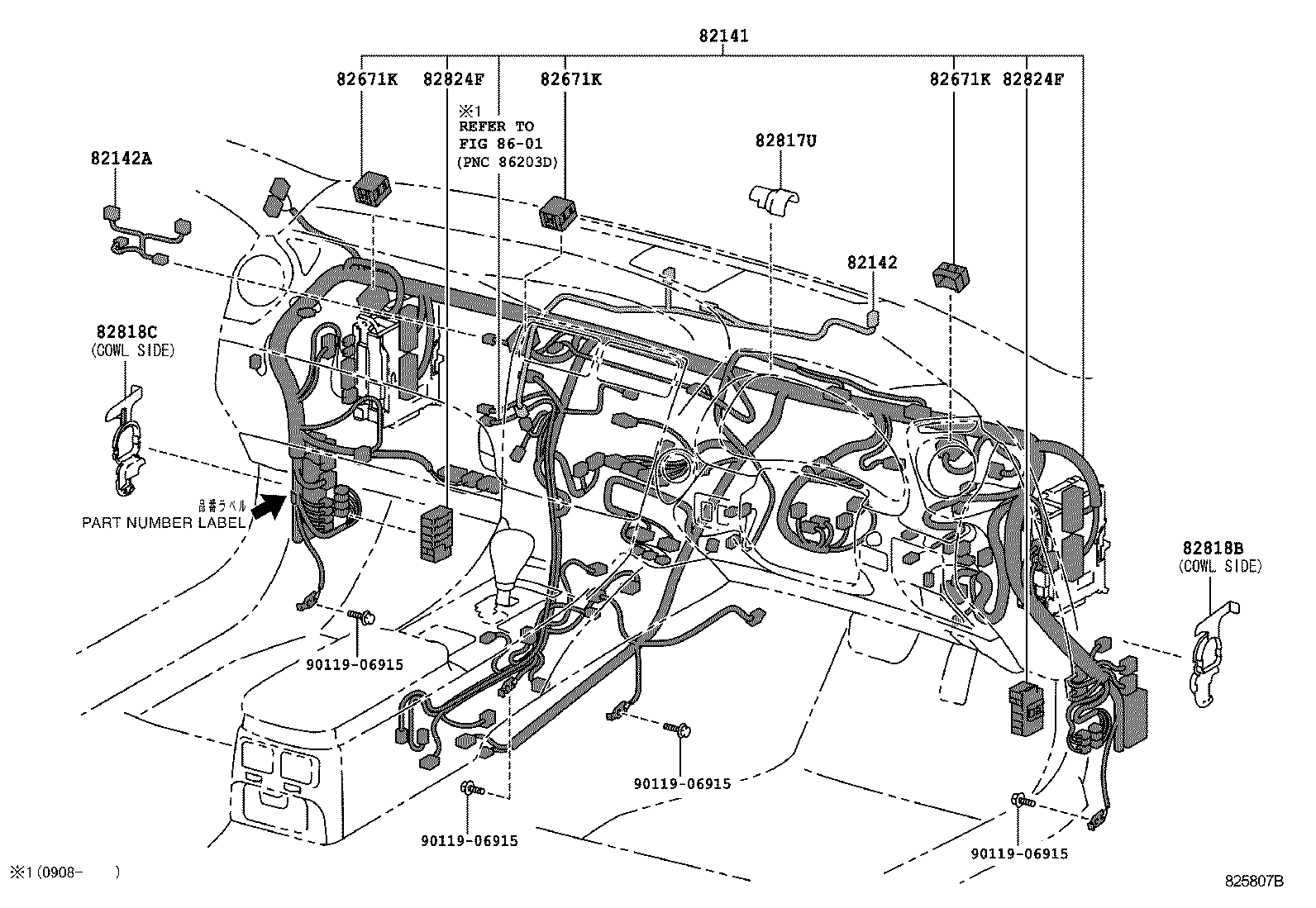 82141

82671K 82824F 82671K 82671K 82824F

※1
REFER TO
FIG 86-01
(PNC 86203D)

82142A

82817U

82142

82818C
(COWL SIDE)

品番ラベル
PART NUMBER LABEL

82818B
(COWL SIDE)

90119-06915

90119-06915

90119-06915

90119-06915

※1(0908- )

825807B