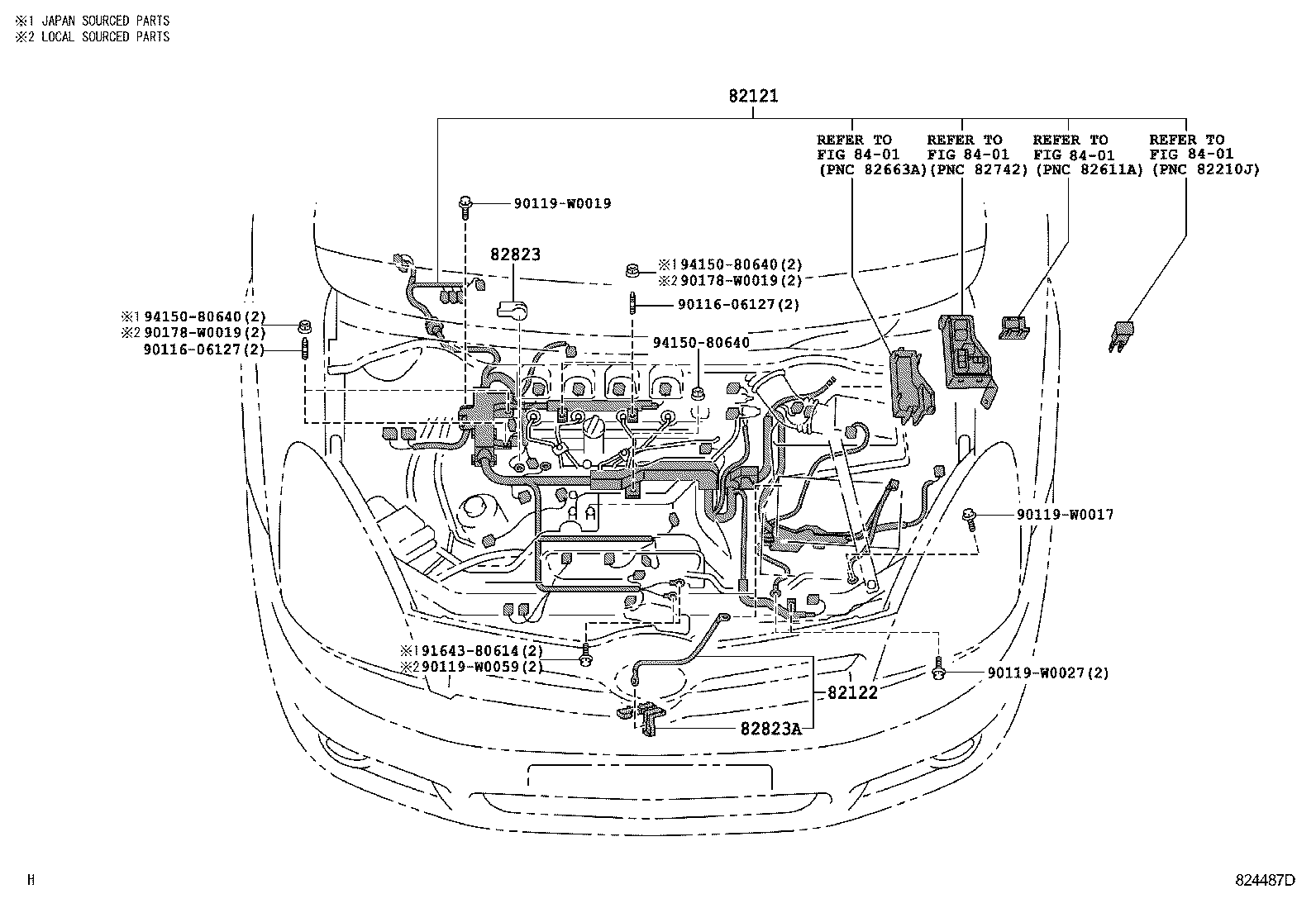 ※1 JAPAN SOURCED PARTS
※2 LOCAL SOURCED PARTS

82121

REFER TO FIG 84-01 (PNC 82663A)
REFER TO FIG 84-01 (PNC 82742)
REFER TO FIG 84-01 (PNC 82611A)
REFER TO FIG 84-01 (PNC 82210J)

90119-W0019
82823
※1 94150-80640(2)
※2 90178-W0019(2)
90116-06127(2)
※1 94150-80640(2)
※2 90178-W0019(2)
90116-06127(2)
94150-80640
90119-W0017
※1 91643-80614(2)
※2 90119-W0059(2)
90119-W0027(2)
82122
82823A

H
824487D