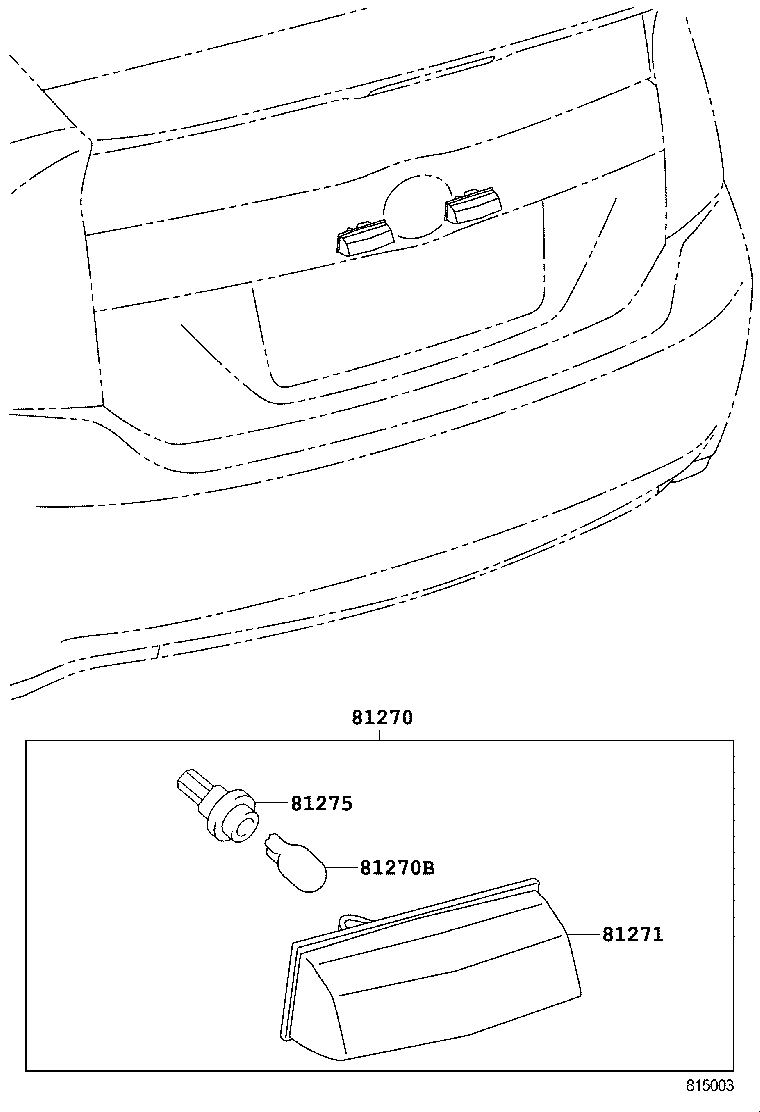 81270
81275
81270B
81271
815003