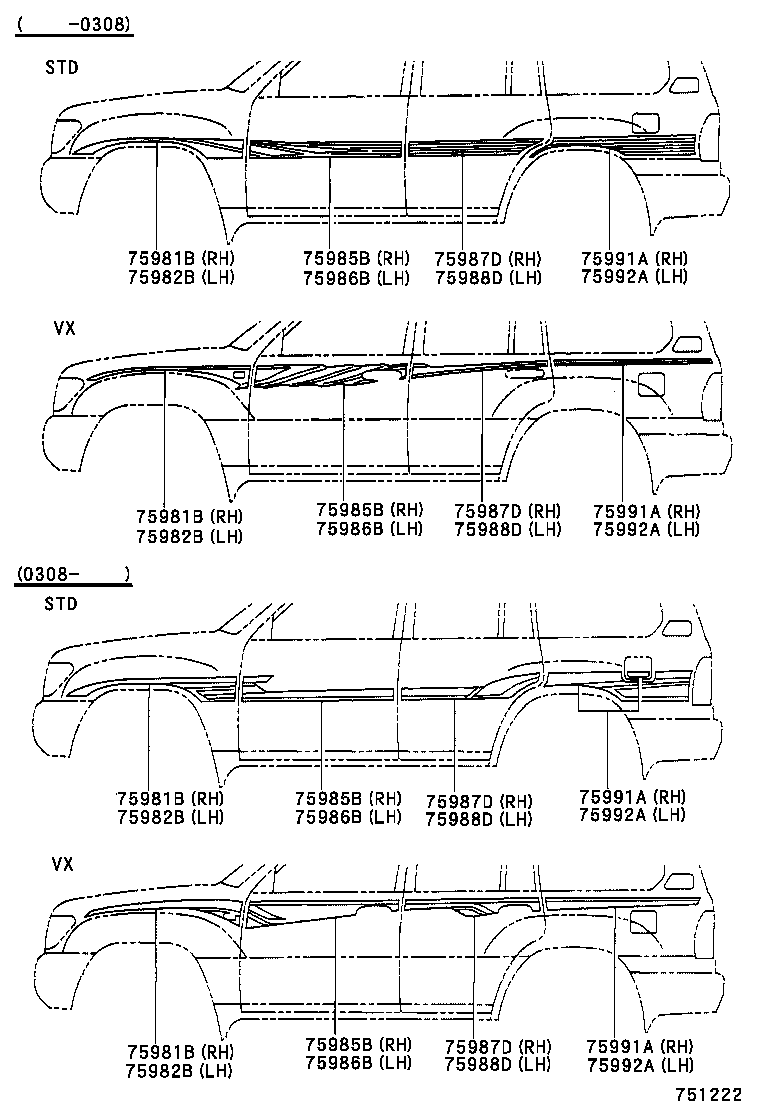 ( -0308)

STD

75981B (RH)
75982B (LH)

75985B (RH)
75986B (LH)

75987D (RH)
75988D (LH)

75991A (RH)
75992A (LH)

VX

75981B (RH)
75982B (LH)

75985B (RH)
75986B (LH)

75987D (RH)
75988D (LH)

75991A (RH)
75992A (LH)

(0308- )

STD

75981B (RH)
75982B (LH)

75985B (RH)
75986B (LH)

75987D (RH)
75988D (LH)

75991A (RH)
75992A (LH)

VX

75981B (RH)
75982B (LH)

75985B (RH)
75986B (LH)

75987D (RH)
75988D (LH)

75991A (RH)
75992A (LH)

751222