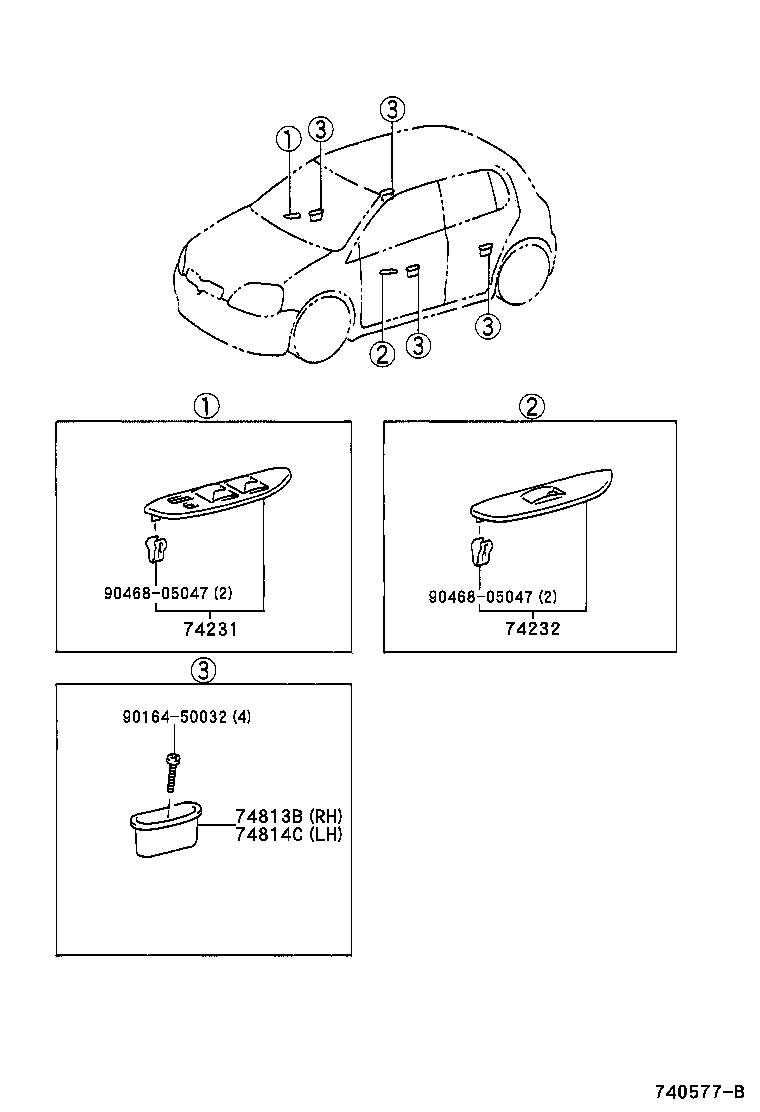 ① ③ ③
② ③ ③

①
90468-05047 (2)
74231

②
90468-05047 (2)
74232

③
90164-50032 (4)
74813B (RH)
74814C (LH)

740577-B