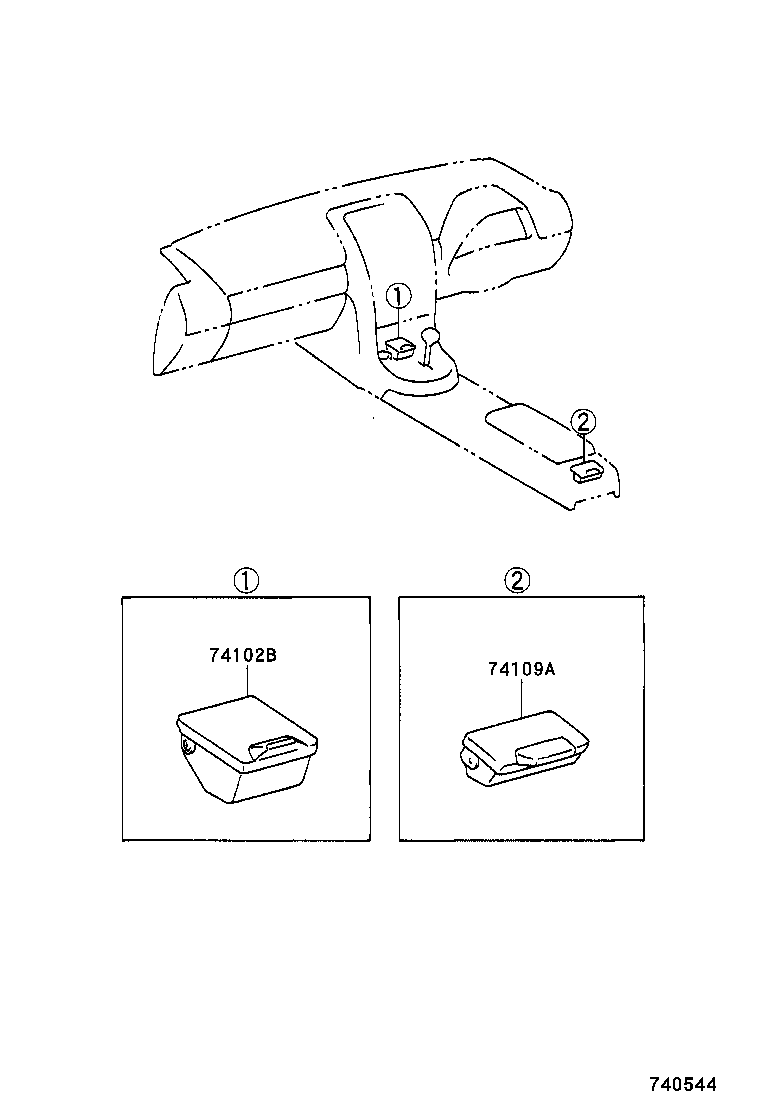 ①

②

①

74102B

②

74109A

740544