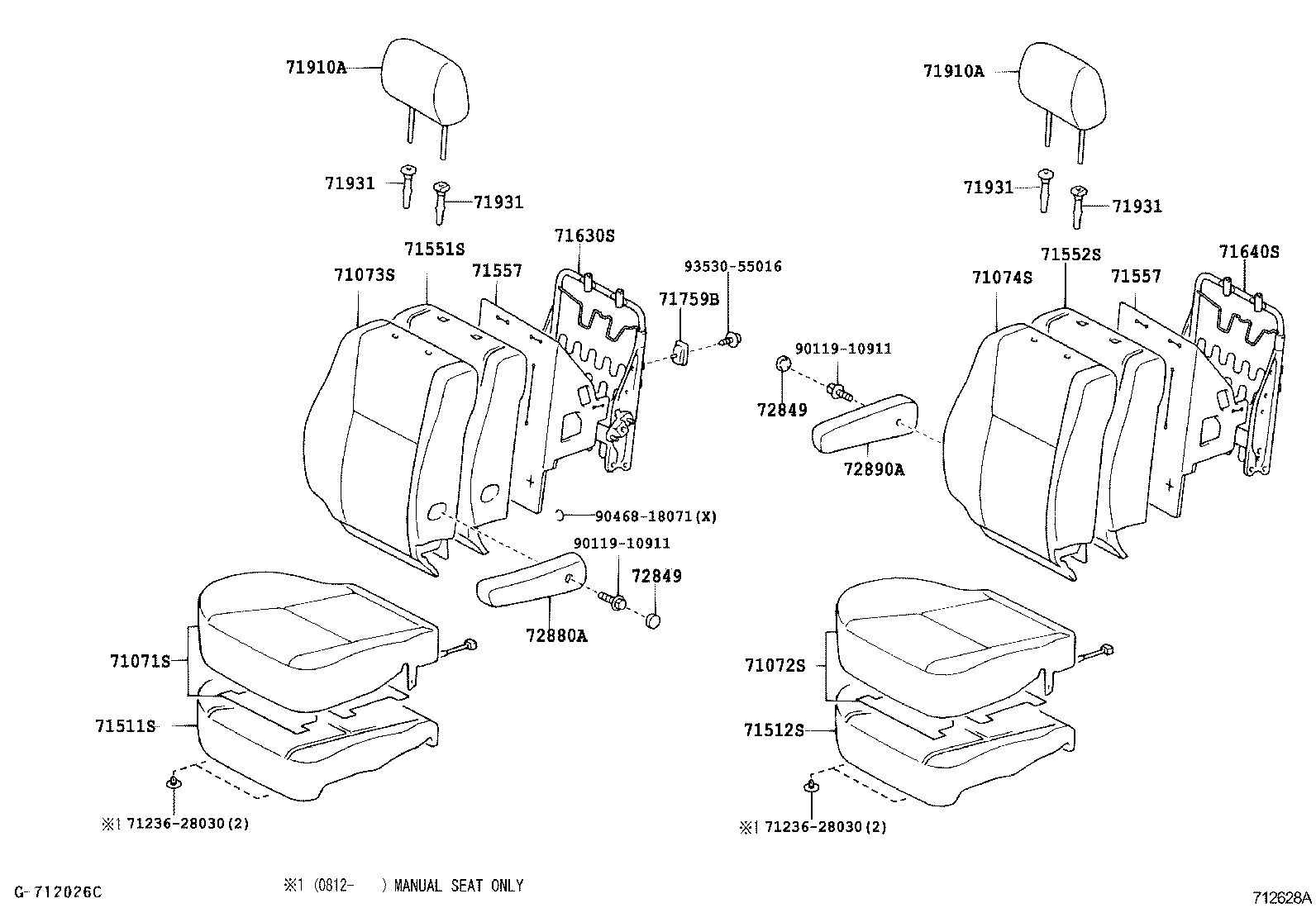 71910A

71931
71931

71551S
71630S
71073S
71557
93530-55016
71759B

90468-18071(X)
90119-10911
72849
72880A

71071S
71511S

※1 71236-28030(2)

71910A

71931
71931

71552S
71640S
71074S
71557
90119-10911
72849
72890A

71072S
71512S

※1 71236-28030(2)

G-712026C
※1 (0812- ) MANUAL SEAT ONLY
712628A