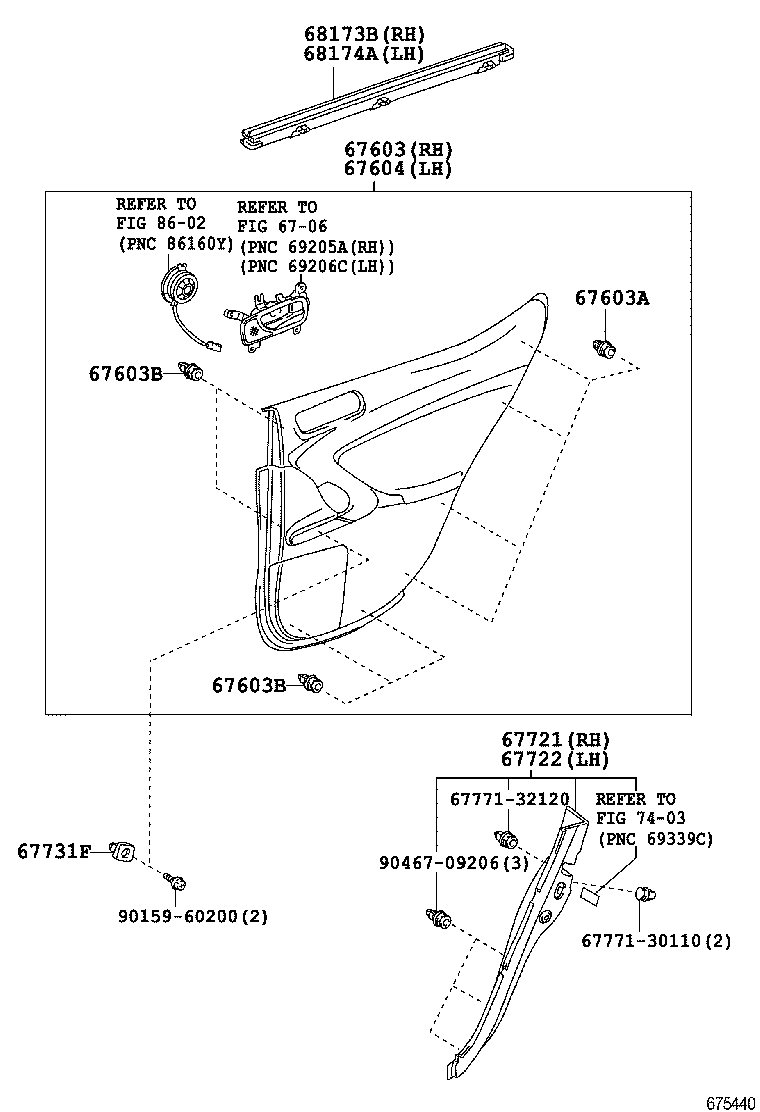 68173B(RH)
68174A(LH)

67603(RH)
67604(LH)

REFER TO
FIG 86-02
(PNC 86160Y)

REFER TO
FIG 67-06
(PNC 69205A(RH))
(PNC 69206C(LH))

67603A

67603B

67603B

67721(RH)
67722(LH)

67771-32120

REFER TO
FIG 74-03
(PNC 69339C)

67731F

90467-09206(3)

90159-60200(2)

67771-30110(2)

675440