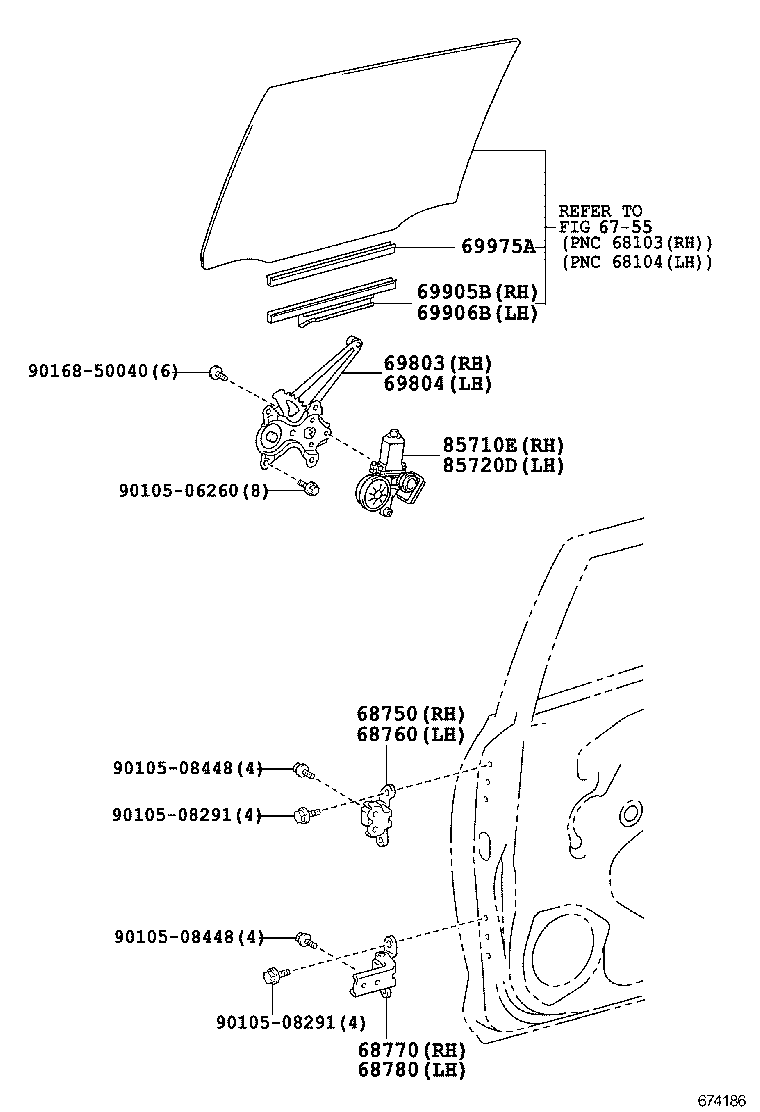 REFER TO
FIG 67-55
(PNC 68103(RH))
(PNC 68104(LH))

69975A

69905B(RH)
69906B(LH)

90168-50040(6)

69803(RH)
69804(LH)

85710E(RH)
85720D(LH)

90105-06260(8)

68750(RH)
68760(LH)

90105-08448(4)

90105-08291(4)

90105-08448(4)

90105-08291(4)

68770(RH)
68780(LH)

674186