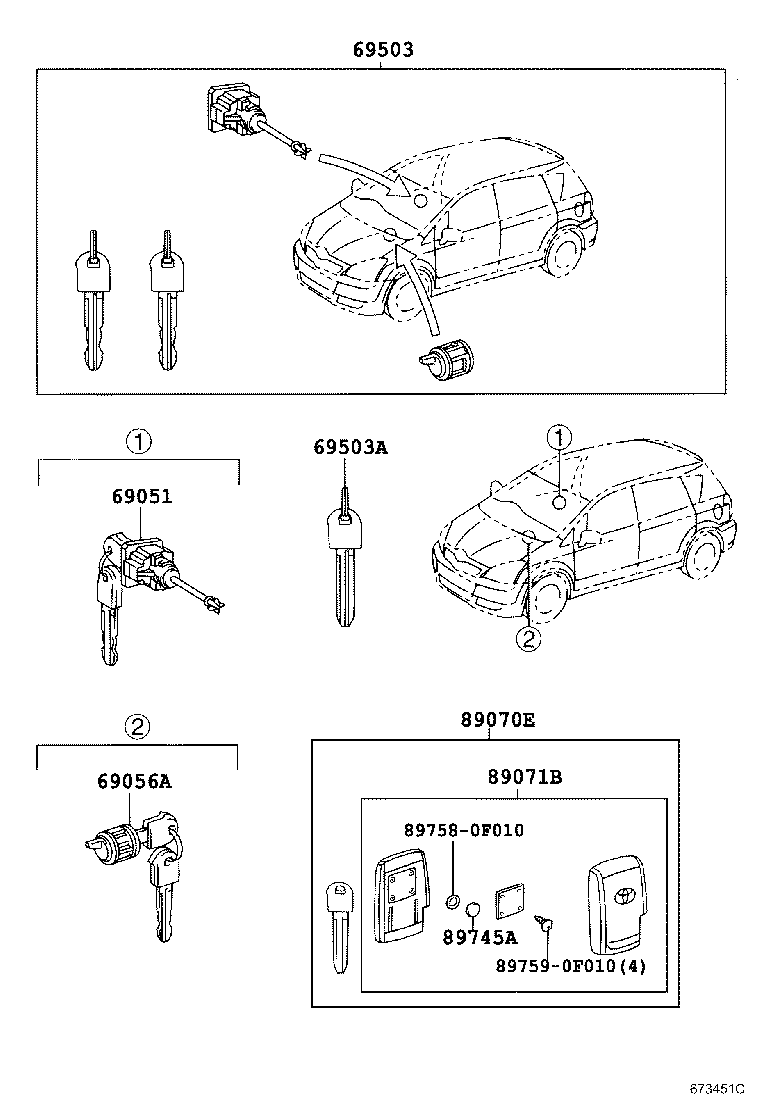 69503

①

69051

69503A

①

②

②

69056A

89070E

89071B

89758-0F010

89745A

89759-0F010(4)

673451C