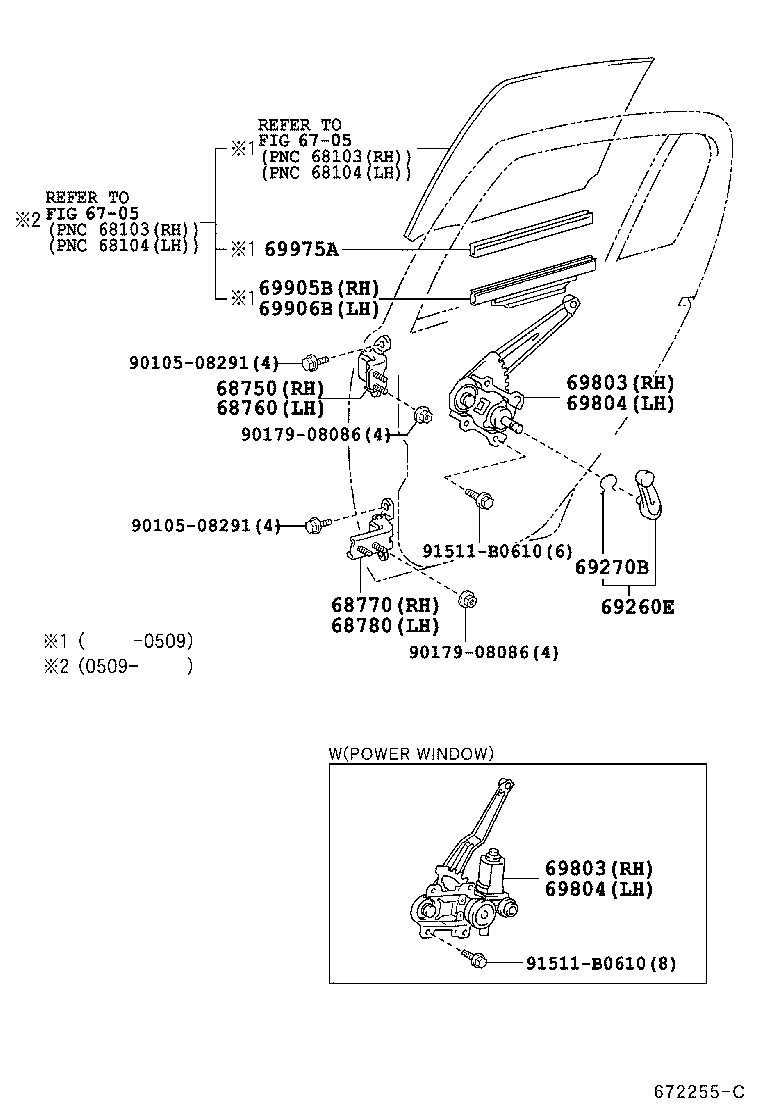 ※1 REFER TO FIG 67-05 (PNC 68103(RH)) (PNC 68104(LH))

※2 REFER TO FIG 67-05 (PNC 68103(RH)) (PNC 68104(LH))

※1 69975A

※1 69905B(RH) 69906B(LH)

90105-08291(4)

68750(RH) 68760(LH)

90179-08086(4)

69803(RH) 69804(LH)

90105-08291(4)

91511-B0610(6)

69270B

69260E

68770(RH) 68780(LH)

90179-08086(4)

※1 ( -0509)
※2 (0509- )

W(POWER WINDOW)

69803(RH) 69804(LH)

91511-B0610(8)

672255-C