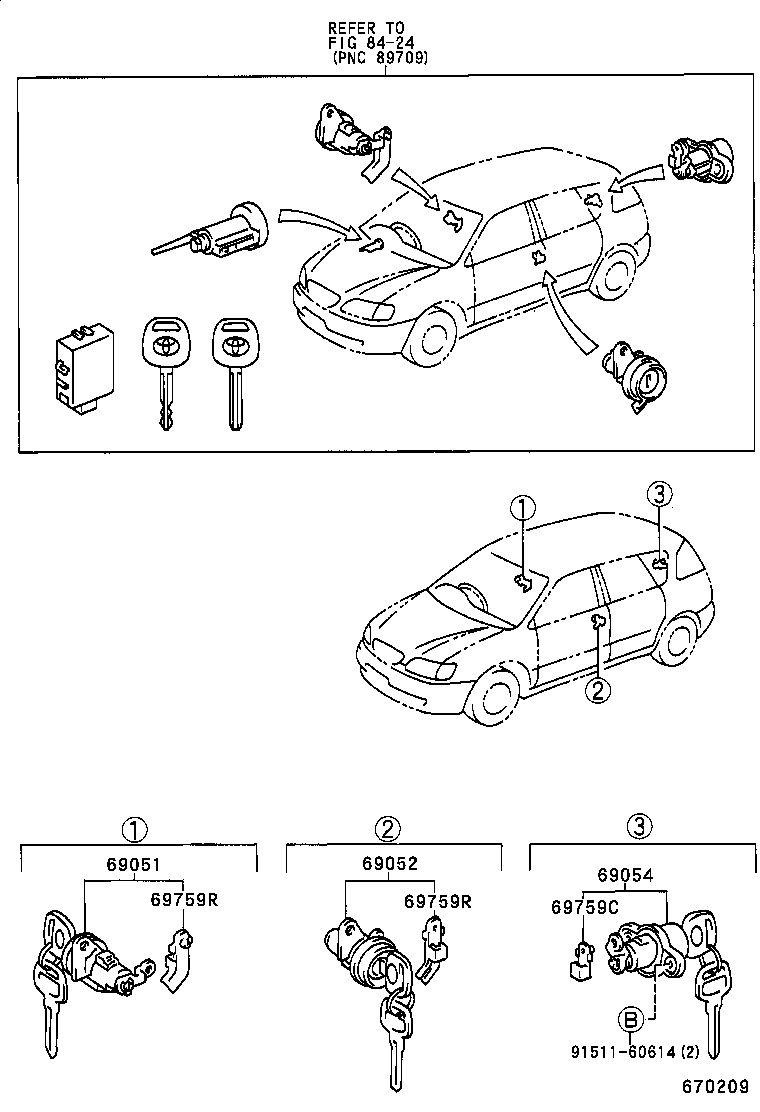 REFER TO
FIG 84-24
(PNC 89709)

①

③

②

①

69051

69759R

②

69052

69759R

③

69054

69759C

B

91511-60614 (2)

670209