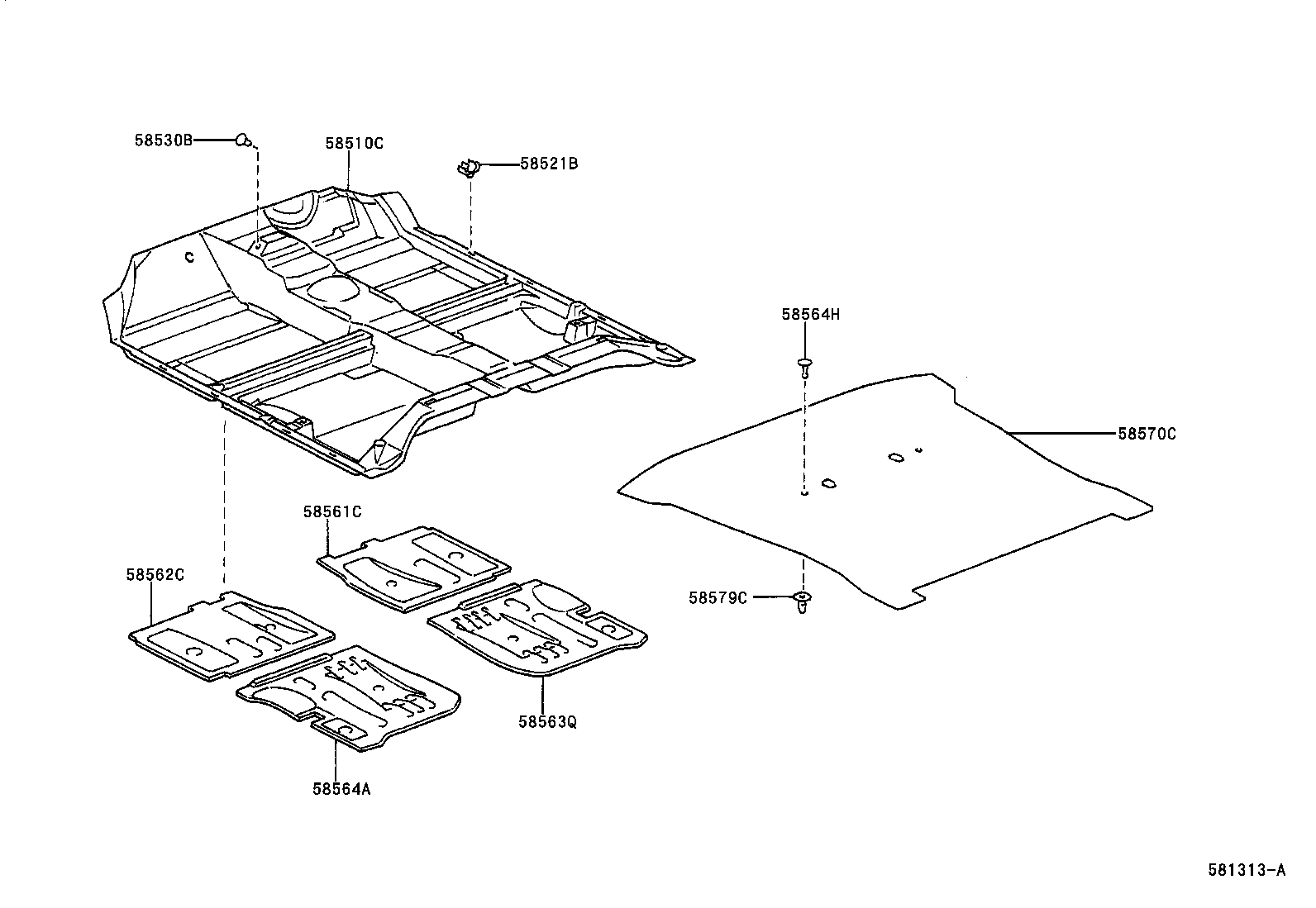 58530B
58510C
58521B
58564H
58570C
58561C
58562C
58579C
58563Q
58564A
581313-A