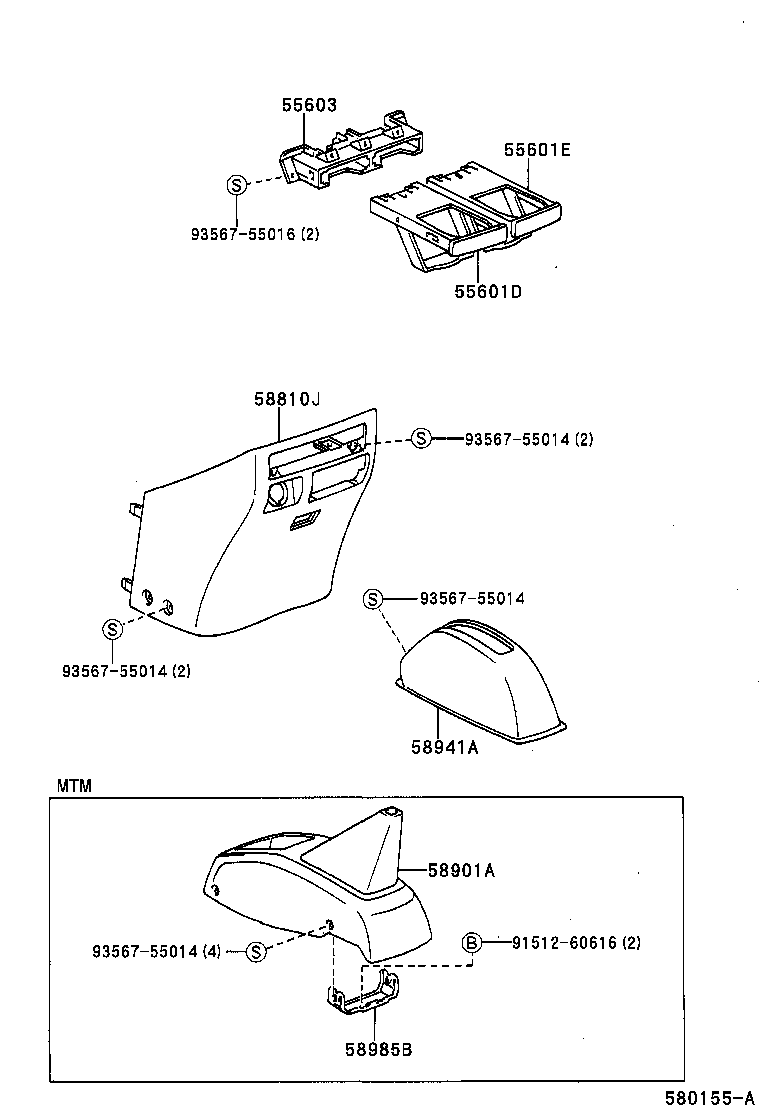 55603
55601E
S
93567-55016 (2)
55601D

58810J
S
93567-55014 (2)
S
93567-55014
S
93567-55014 (2)
58941A

MTM
58901A
93567-55014 (4)
S
B
91512-60616 (2)
58985B

580155-A