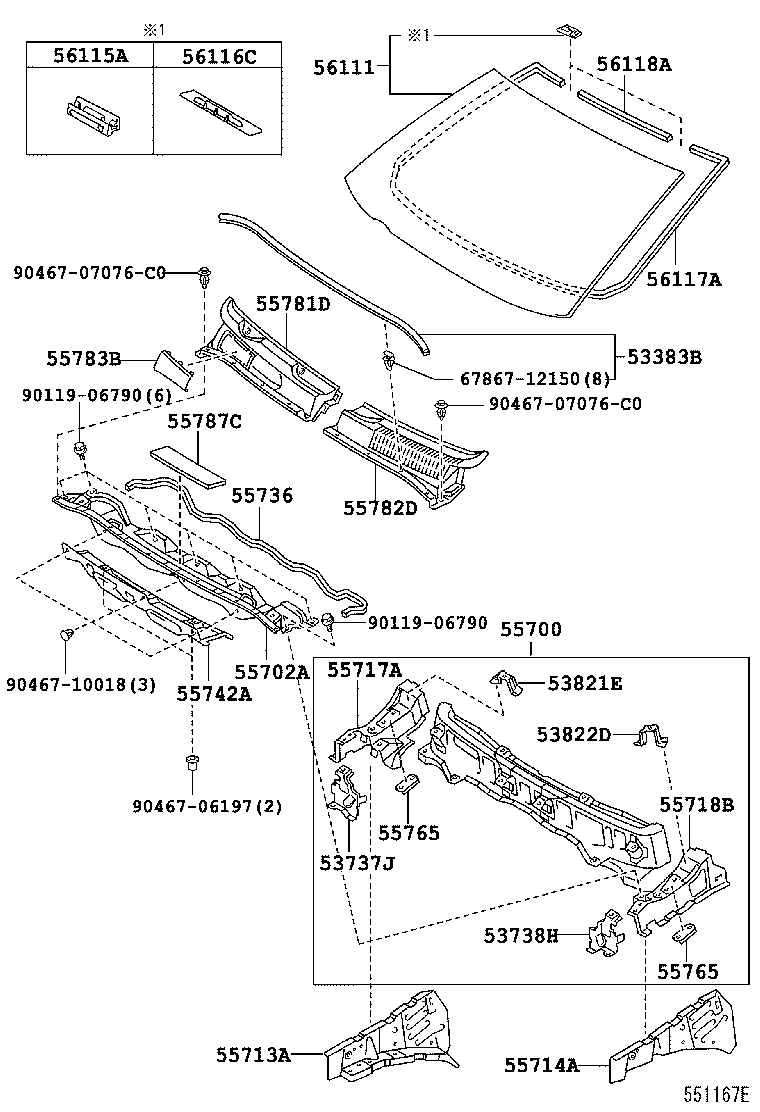 ※1

| 56115A | 56116C |
|---|---|
| | |

※1
56111
56118A
56117A
90467-07076-C0
55781D
55783B
53383B
67867-12150(8)
90119-06790(6)
90467-07076-C0
55787C
55736
55782D
90119-06790
55700
90467-10018(3)
55742A
55702A
55717A
53821E
53822D
90467-06197(2)
55765
55718B
53737J
53738H
55765
55713A
55714A
551167E