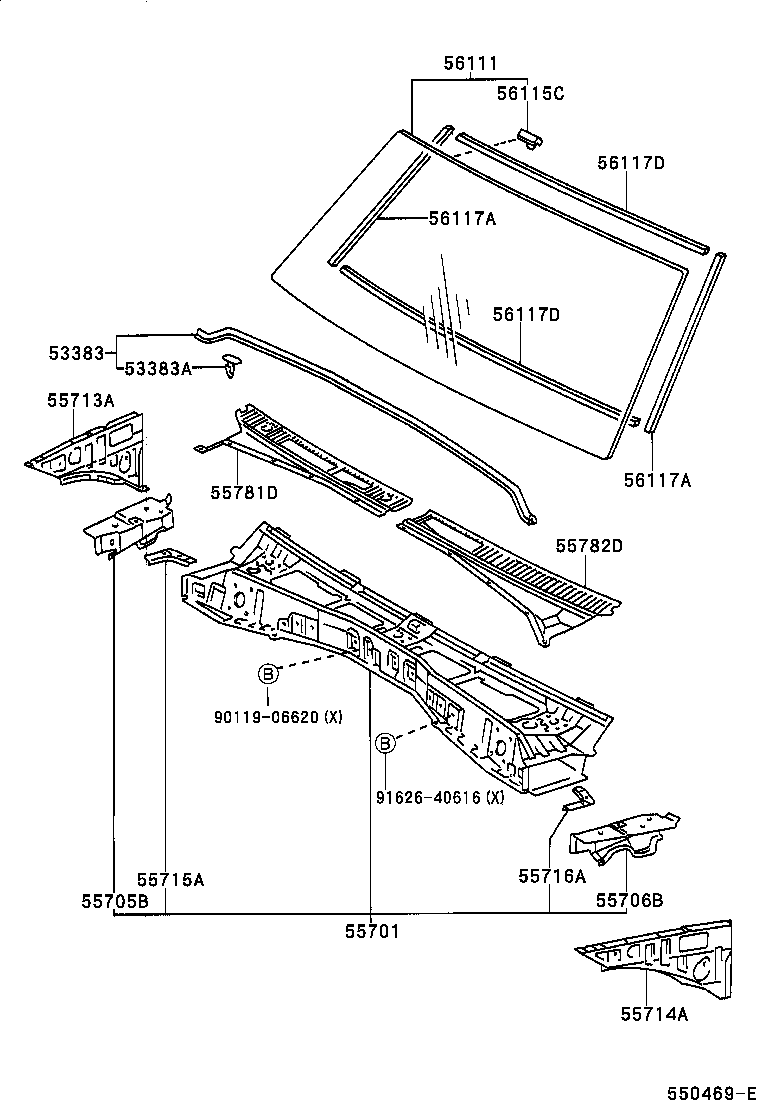 56111
56115C
56117D
56117A
56117D
53383
53383A
55713A
56117A
55781D
55782D
B
90119-06620 (X)
B
91626-40616 (X)
55715A
55716A
55705B
55706B
55701
55714A
550469-E