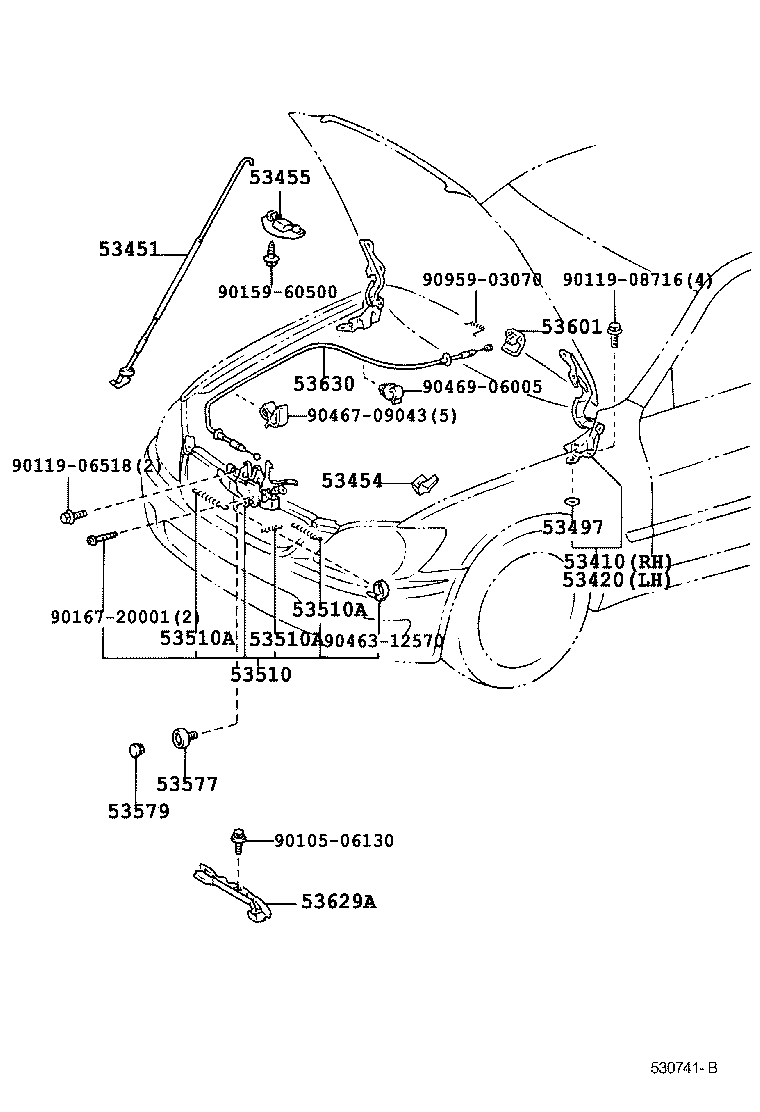 53455
53451
90159-60500
90959-03070
90119-08716(4)
53601
53630
90469-06005
90467-09043(5)
90119-06518(2)
53454
53497
53410(RH)
53420(LH)
90167-20001(2)
53510A
53510A
53510A
90463-12570
53510
53577
53579
90105-06130
53629A
530741-B