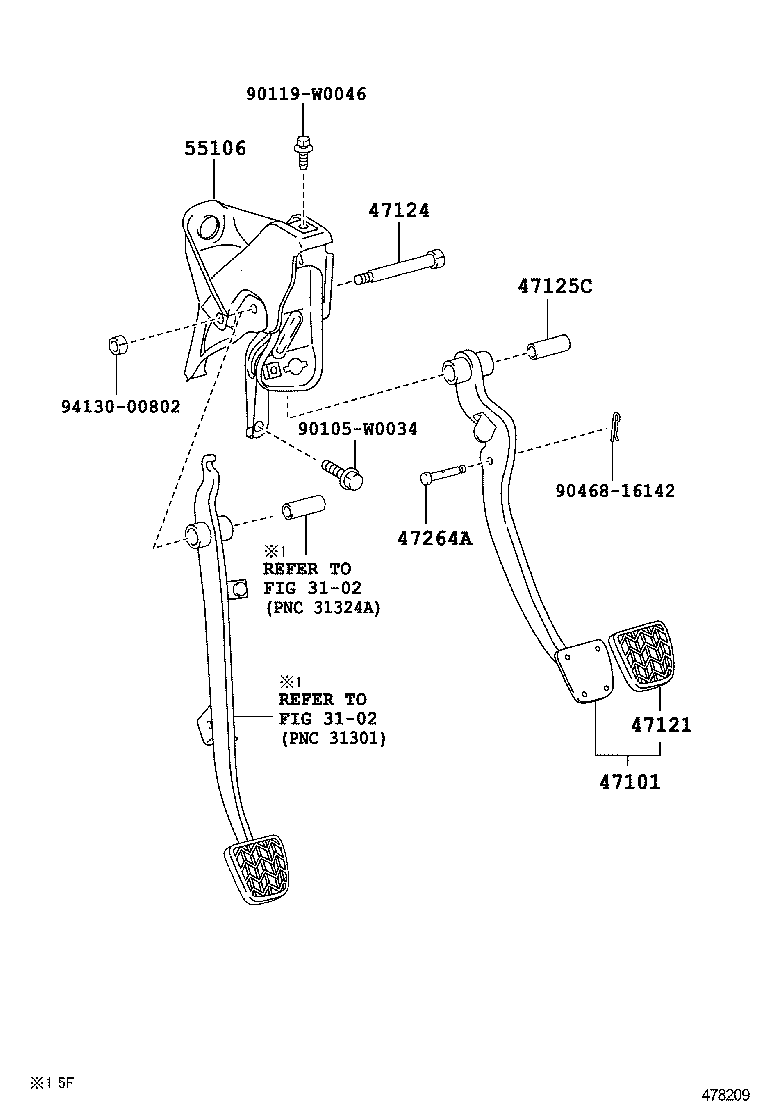 90119-W0046

55106

47124

47125C

94130-00802

90105-W0034

90468-16142

47264A

※1
REFER TO
FIG 31-02
(PNC 31324A)

※1
REFER TO
FIG 31-02
(PNC 31301)

47121

47101

※1 5F

478209