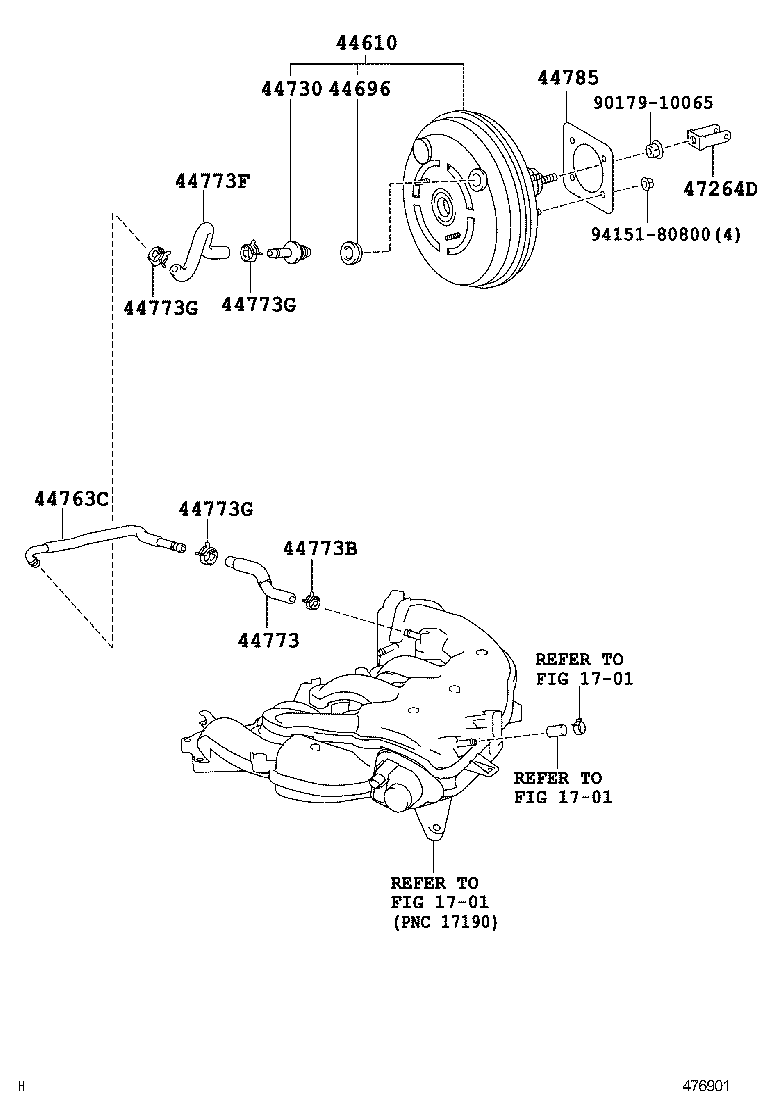 44610
44730 44696
44785
90179-10065
44773F
47264D
94151-80800(4)
44773G
44773G
44763C
44773G
44773B
44773
REFER TO FIG 17-01
REFER TO FIG 17-01
REFER TO FIG 17-01 (PNC 17190)
H
476901