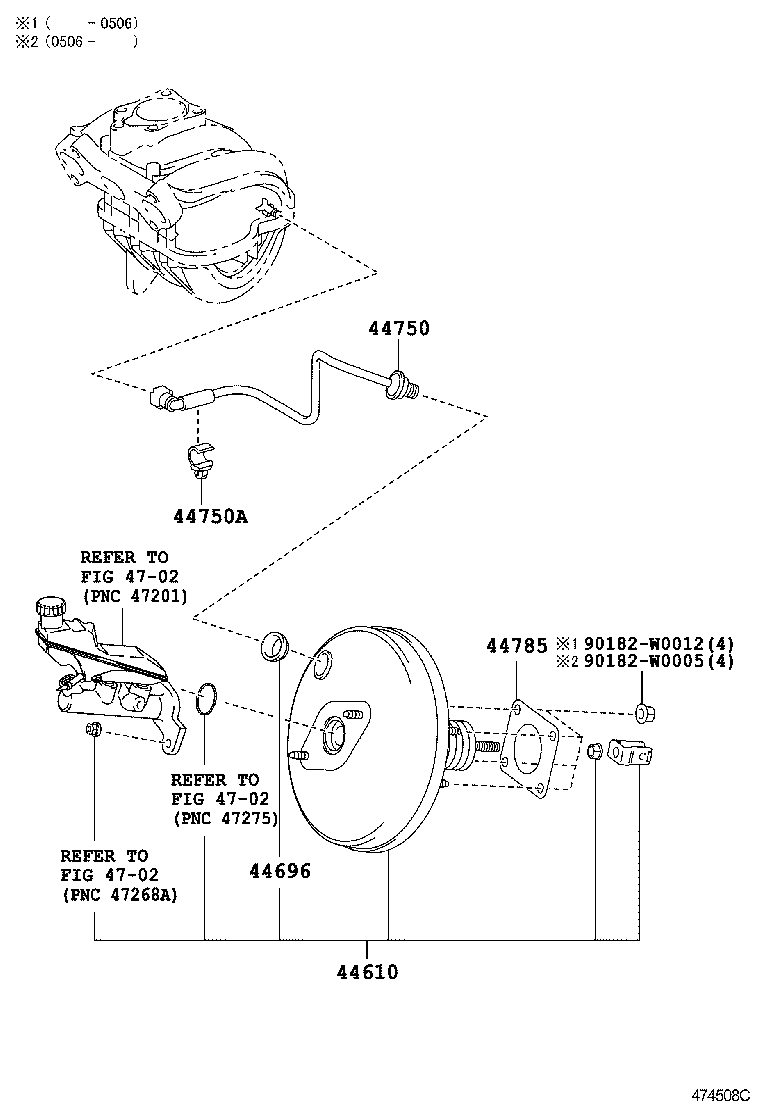 ※1 (　　-0506)
※2 (0506-　　)

44750

44750A

REFER TO
FIG 47-02
(PNC 47201)

44785 ※1 90182-W0012(4)
※2 90182-W0005(4)

REFER TO
FIG 47-02
(PNC 47275)

REFER TO
FIG 47-02
(PNC 47268A)

44696

44610

474508C