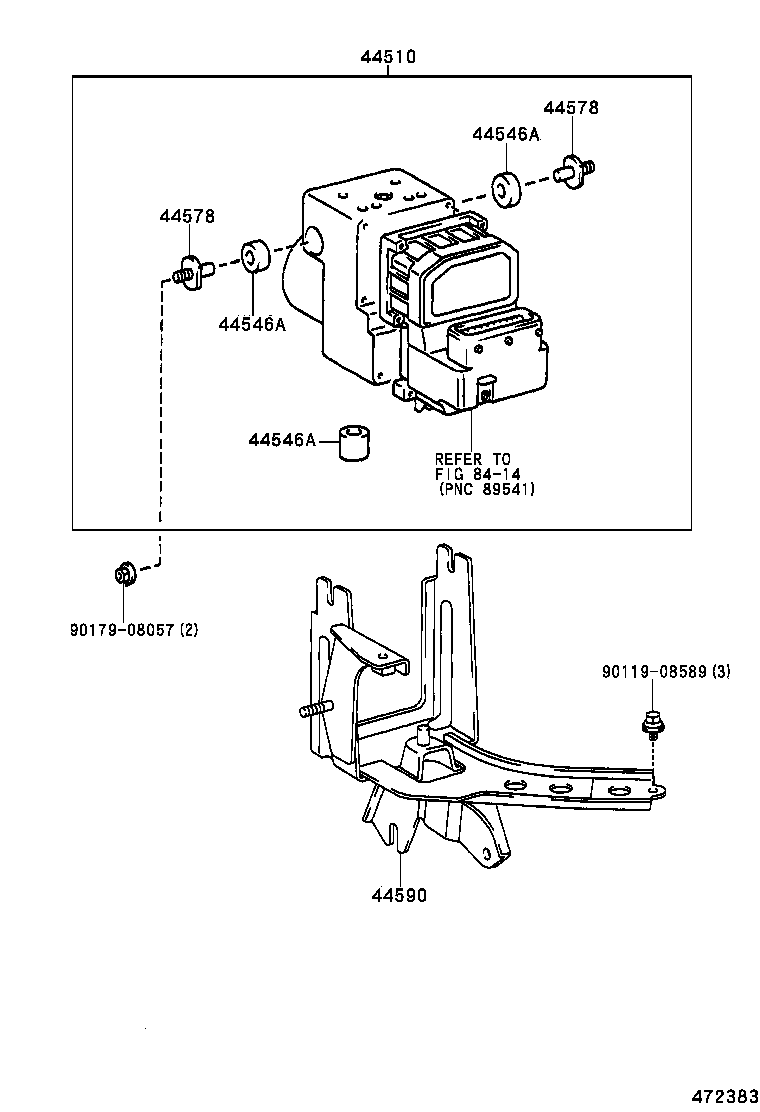 44510

44578

44546A

44578

44546A

44546A

REFER TO
FIG 84-14
(PNC 89541)

90179-08057 (2)

90119-08589 (3)

44590

472383