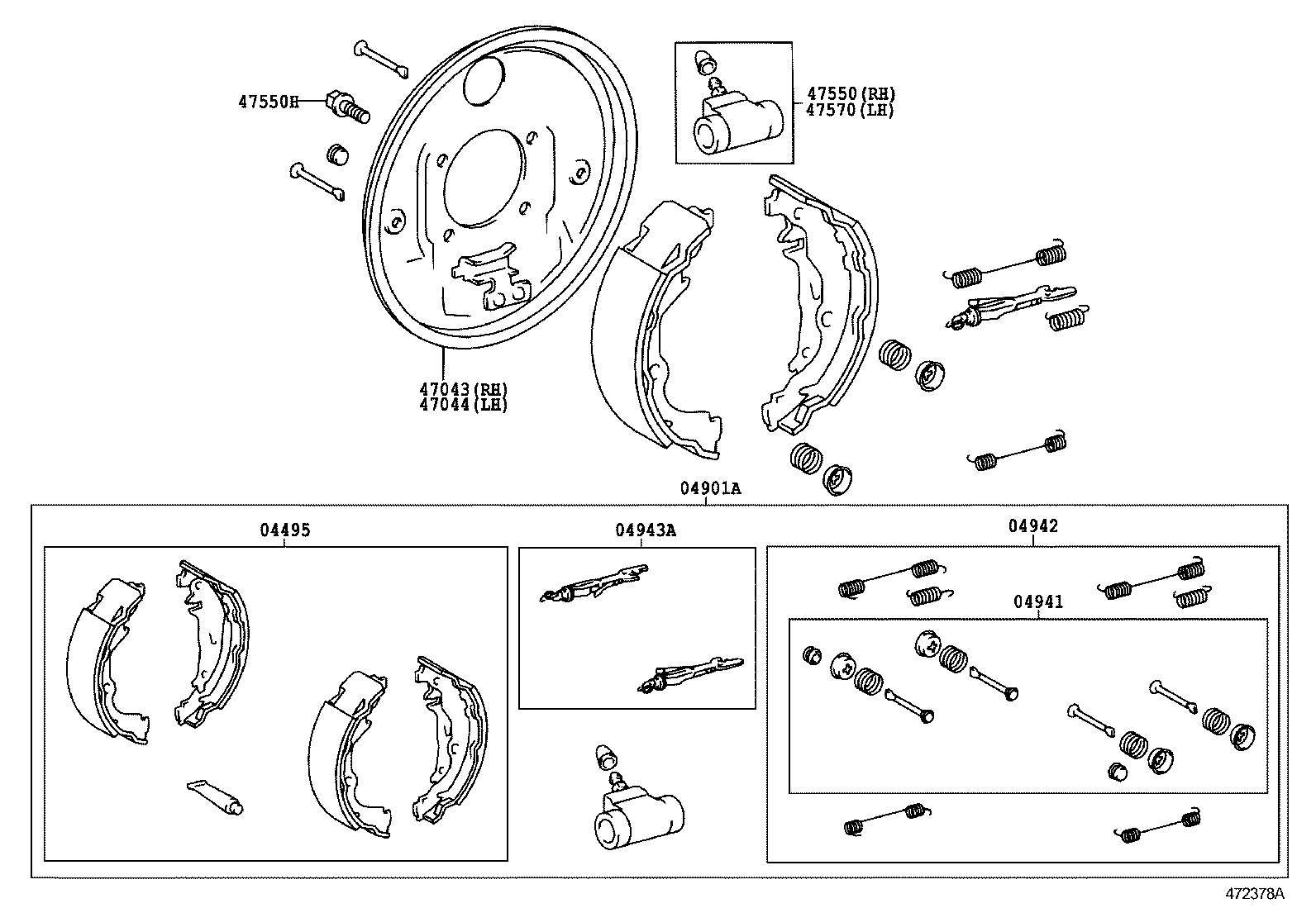 47550H

47550(RH)
47570(LH)

47043(RH)
47044(LH)

04901A

04495

04943A

04942

04941

472378A