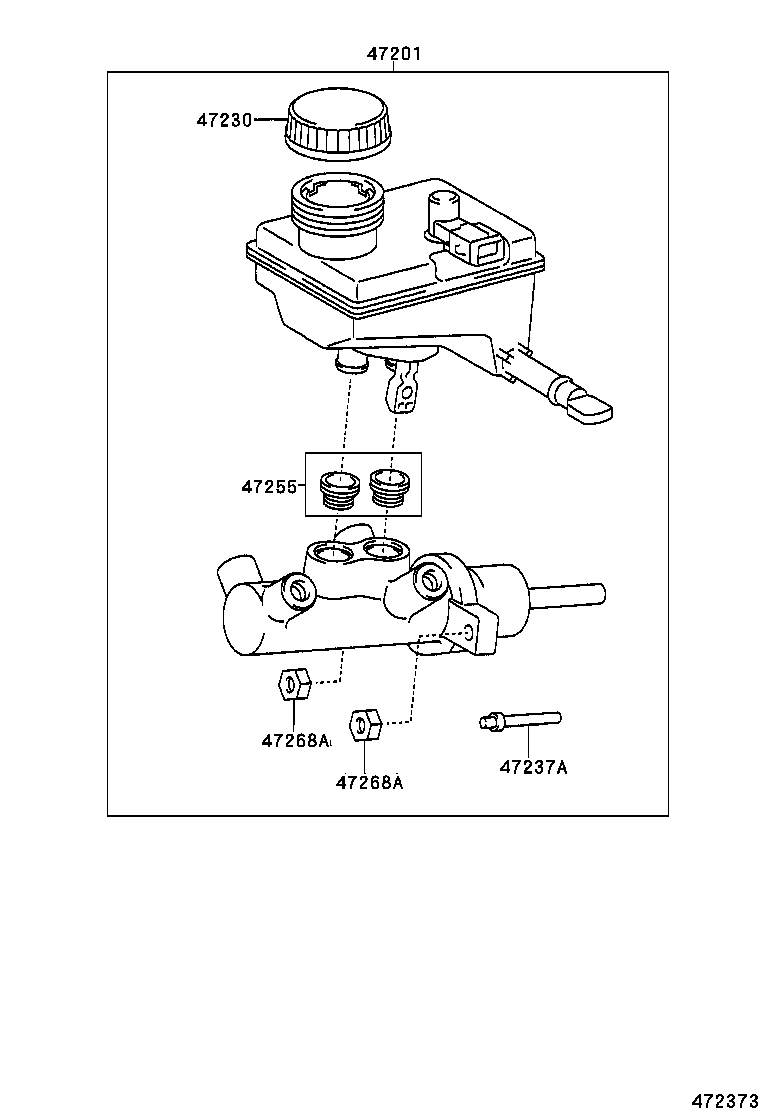 47201

47230

47255

47268A

47268A

47237A

472373