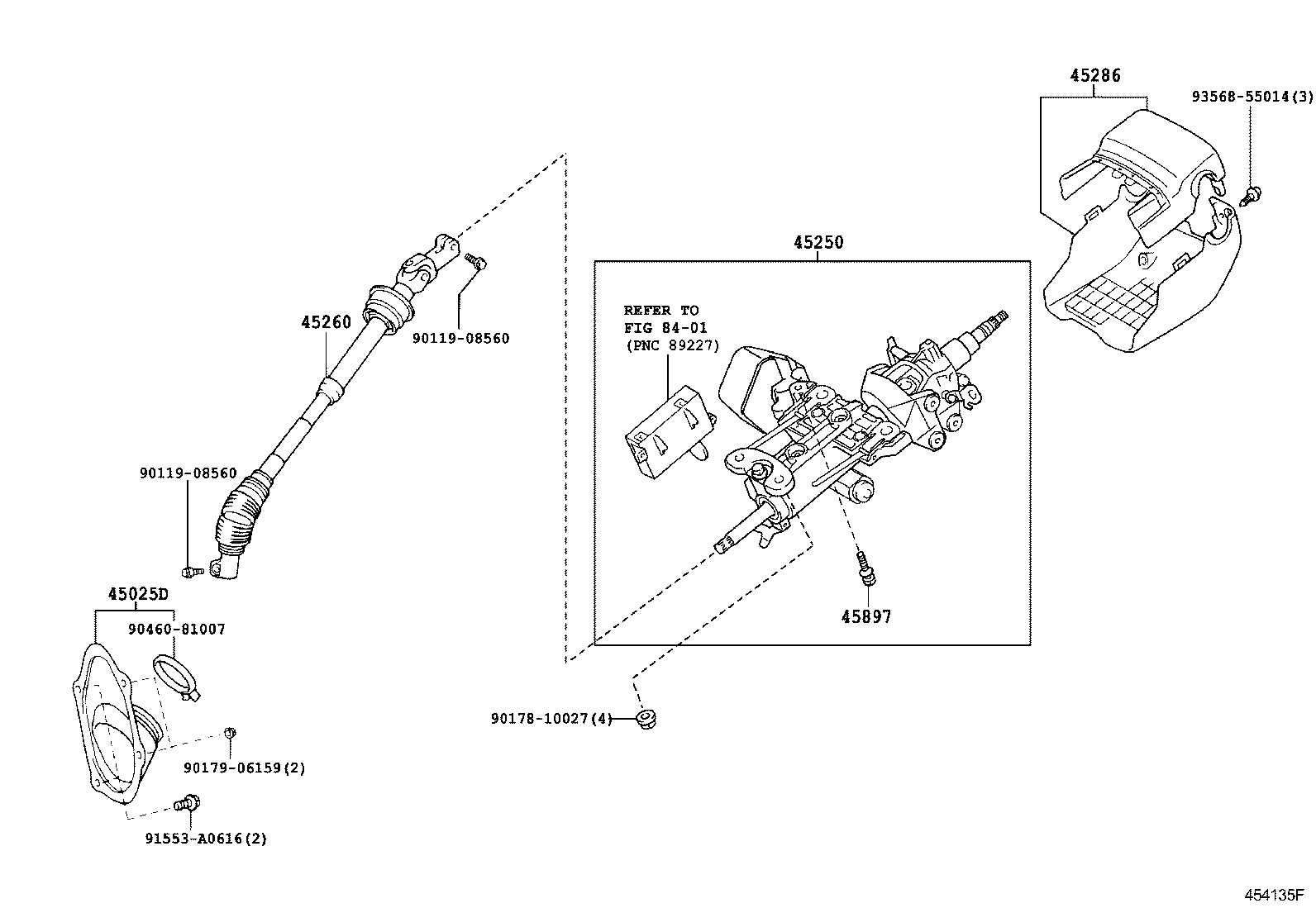 45286

93568-55014(3)

45250

REFER TO
FIG 84-01
(PNC 89227)

45260

90119-08560

90119-08560

45897

45025D

90460-81007

90178-10027(4)

90179-06159(2)

91553-A0616(2)

454135F