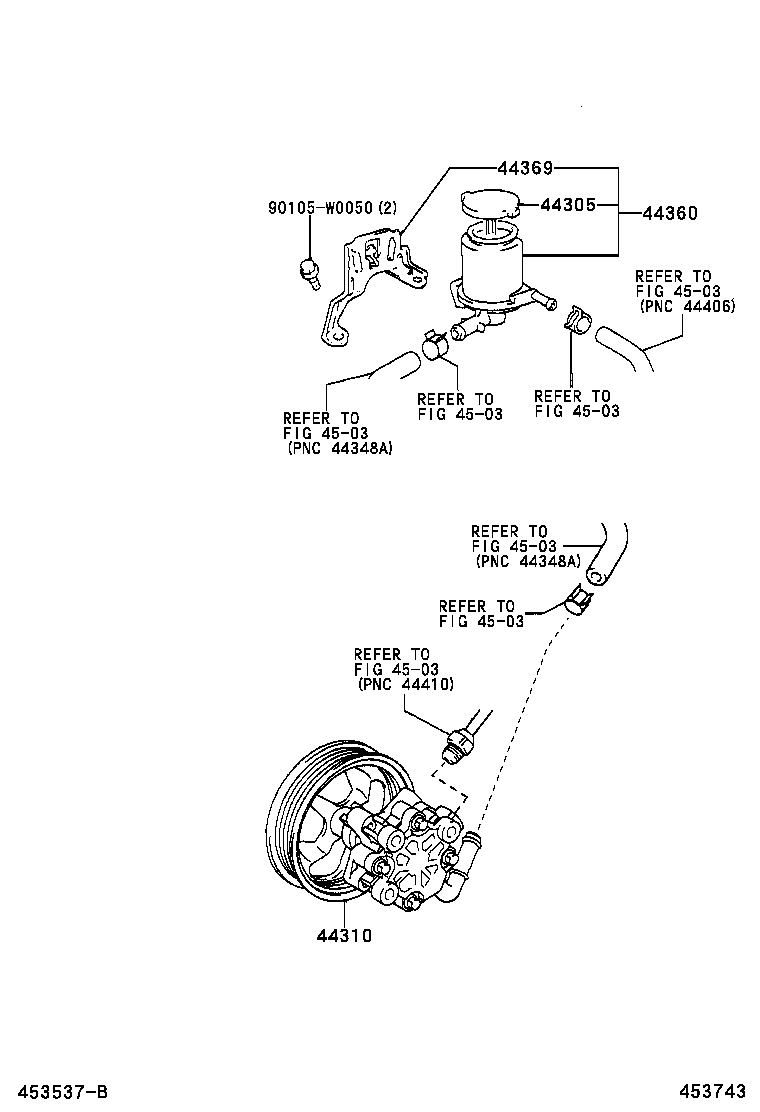 44369

90105-W0050 (2)

44305

44360

REFER TO FIG 45-03 (PNC 44406)

REFER TO FIG 45-03

REFER TO FIG 45-03

REFER TO FIG 45-03 (PNC 44348A)

REFER TO FIG 45-03 (PNC 44348A)

REFER TO FIG 45-03

REFER TO FIG 45-03 (PNC 44410)

44310

453537-B

453743