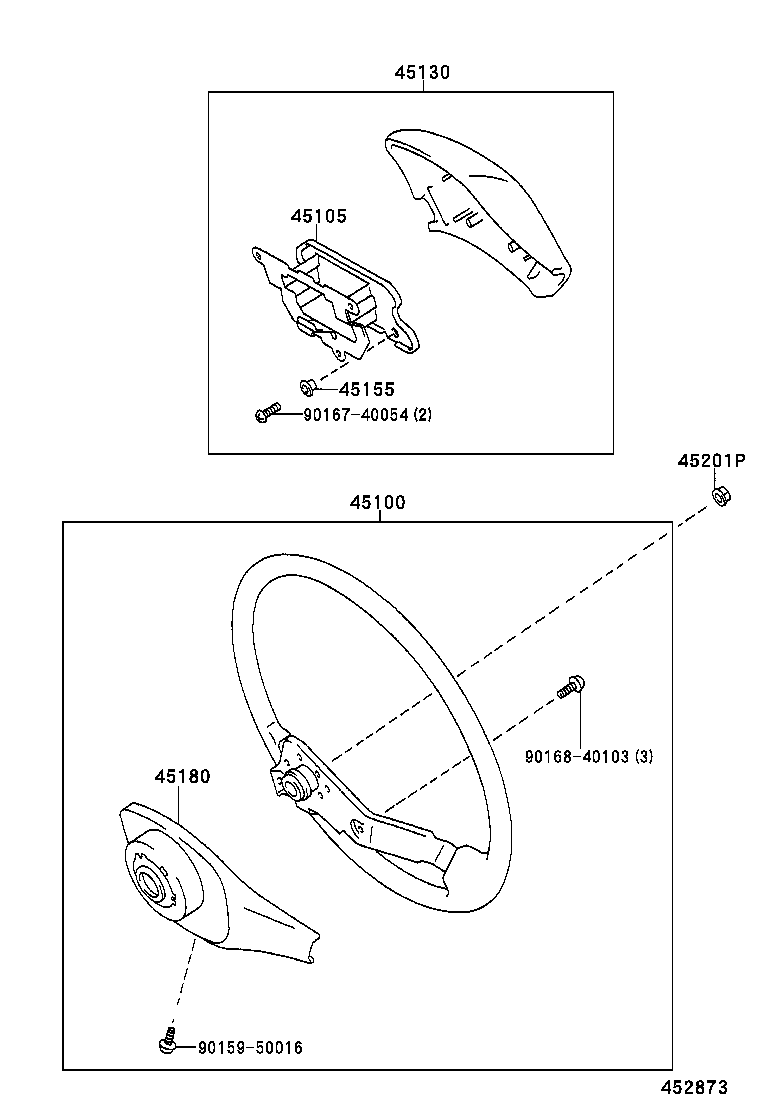 45130

45105

45155

90167-40054 (2)

45201P

45100

90168-40103 (3)

45180

90159-50016

452873