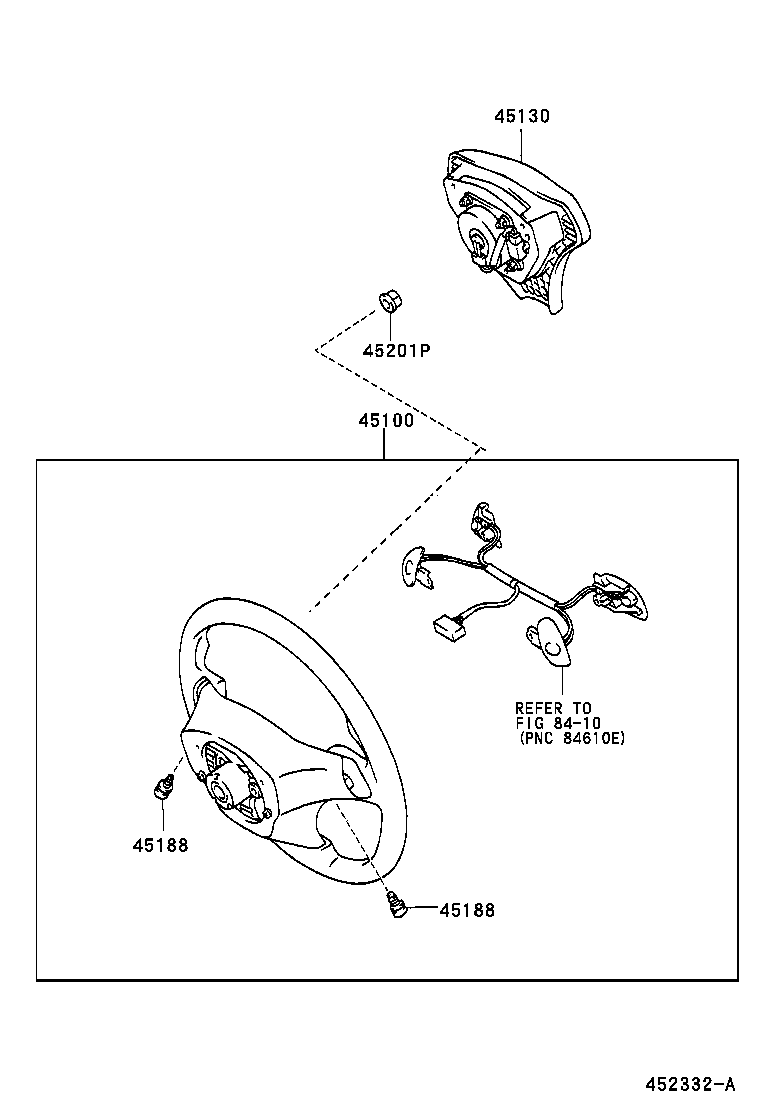 45130

45201P

45100

REFER TO
FIG 84-10
(PNC 84610E)

45188

45188

452332-A