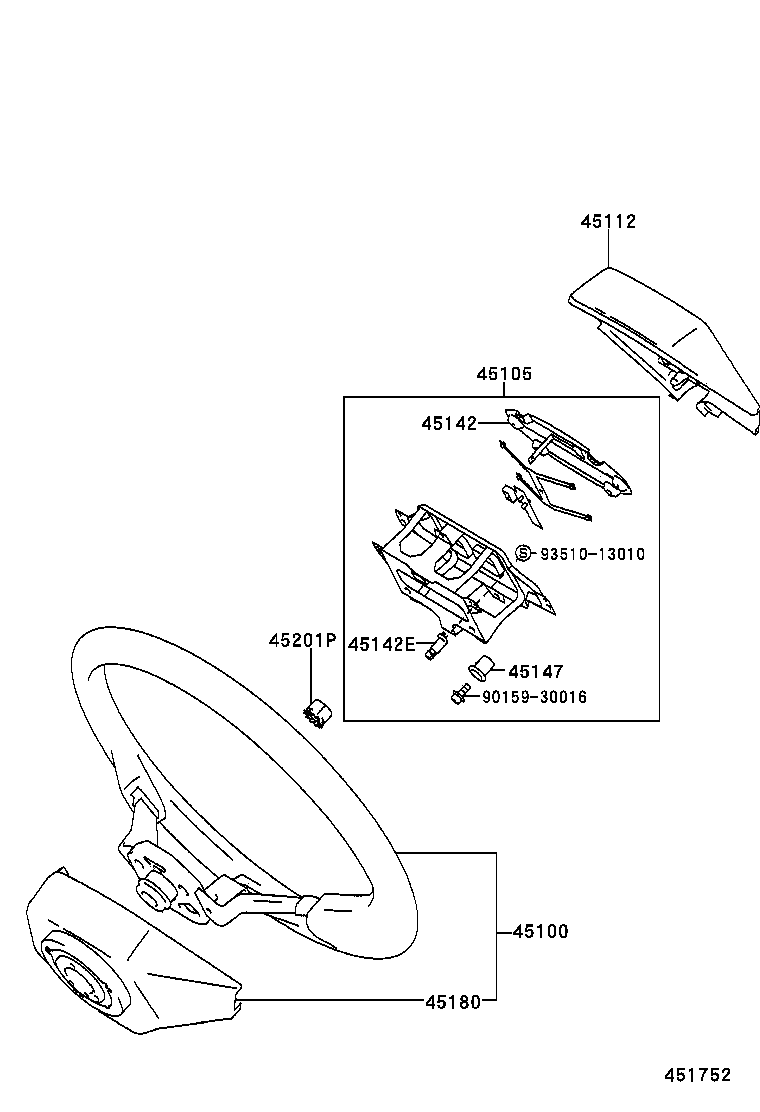 45112

45105

45142

Ⓢ 93510-13010

45201P

45142E

45147

90159-30016

45100

45180

451752