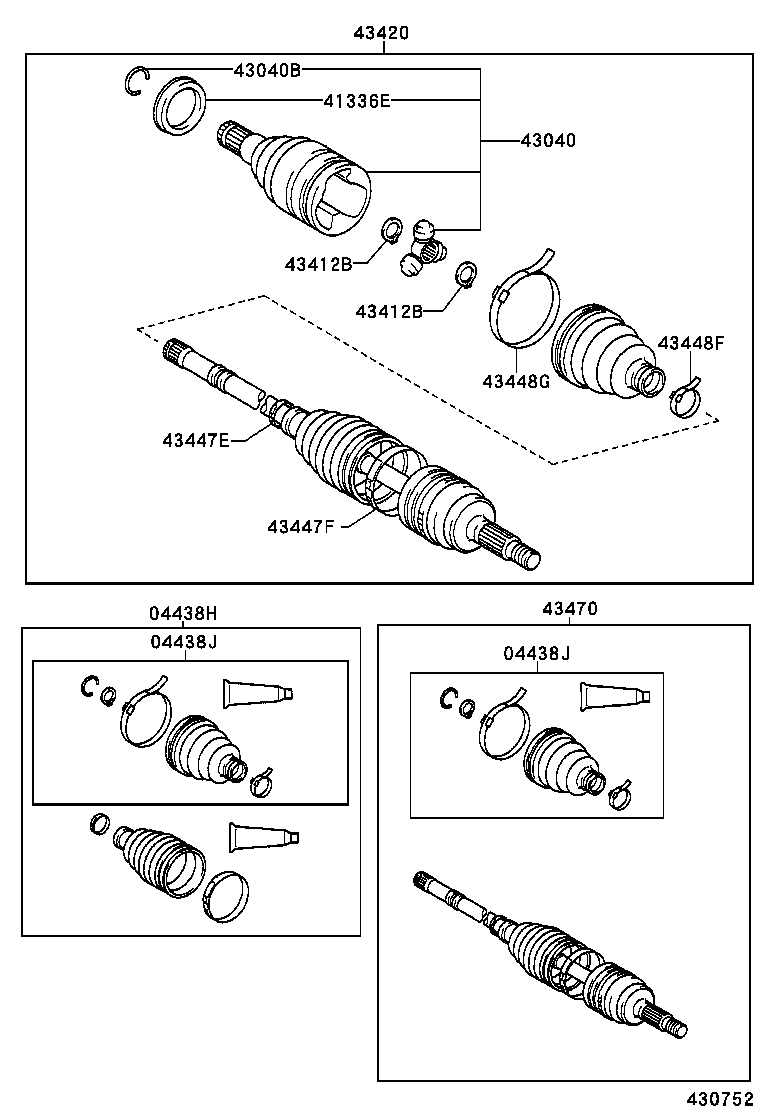 43420
43040B
41336E
43040
43412B
43412B
43448F
43448G
43447E
43447F
04438H
04438J
43470
04438J
430752