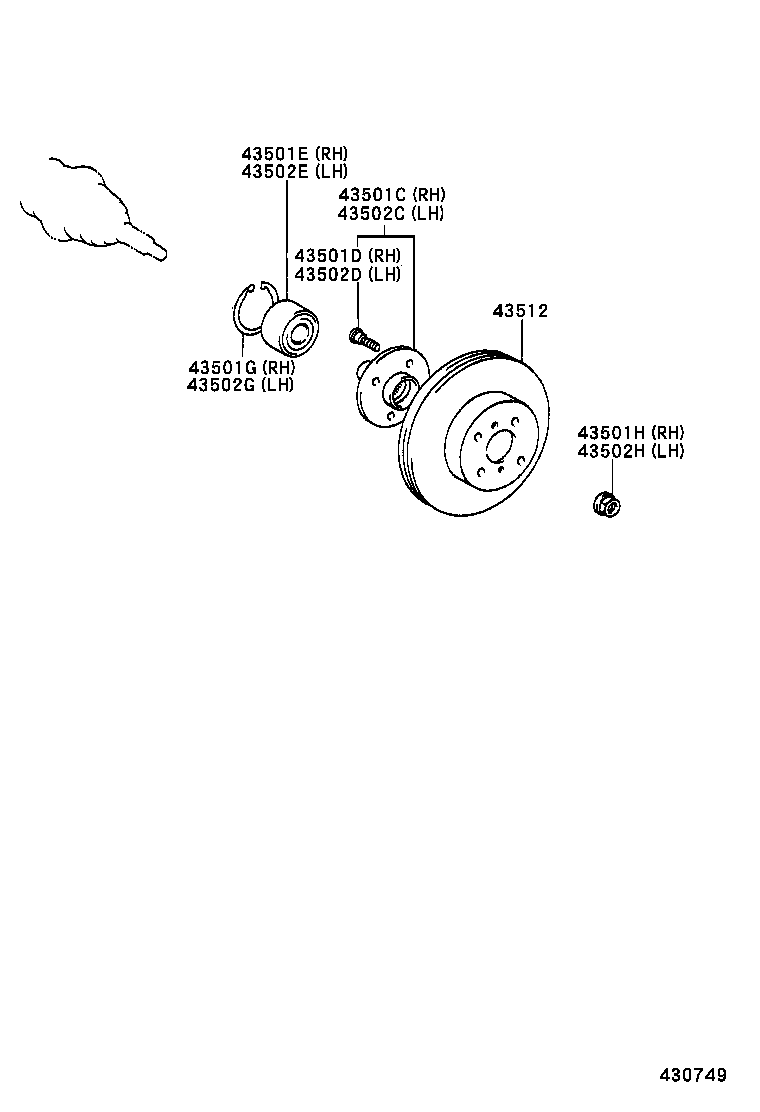 43501E (RH)
43502E (LH)

43501C (RH)
43502C (LH)

43501D (RH)
43502D (LH)

43512

43501G (RH)
43502G (LH)

43501H (RH)
43502H (LH)

430749