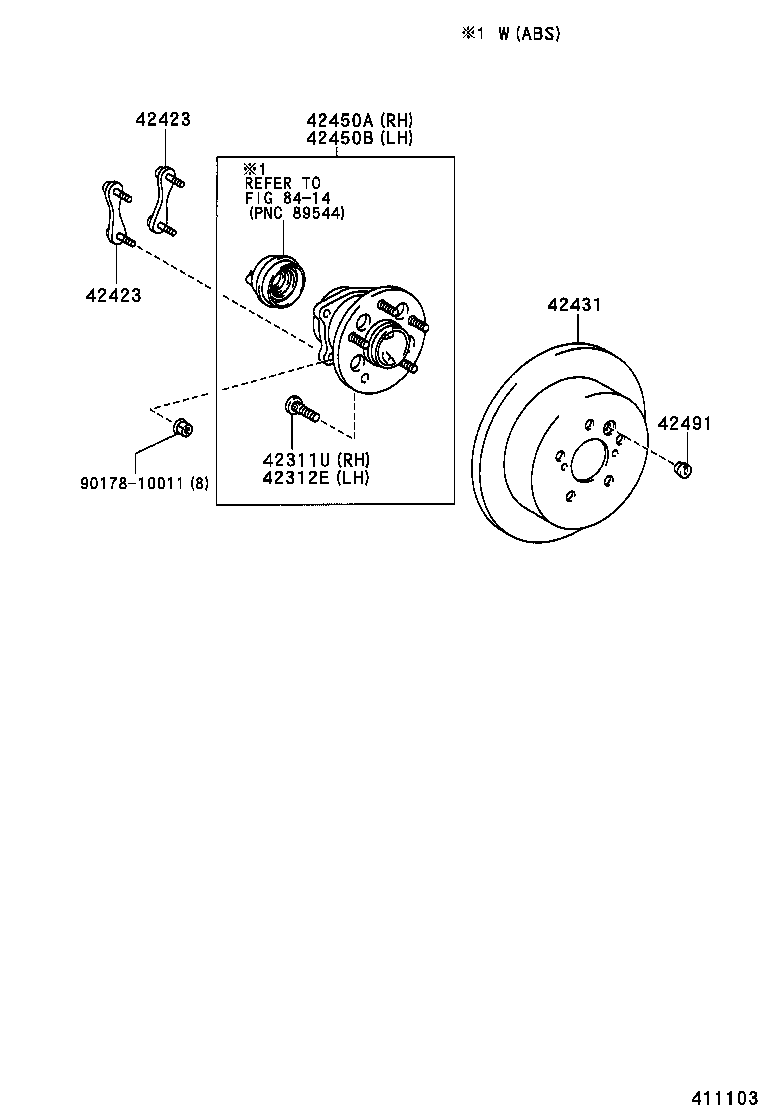 ※1 W (ABS)

42423

42450A (RH)
42450B (LH)

※1
REFER TO
FIG 84-14
(PNC 89544)

42423

42431

42491

42311U (RH)
42312E (LH)

90178-10011 (8)

411103