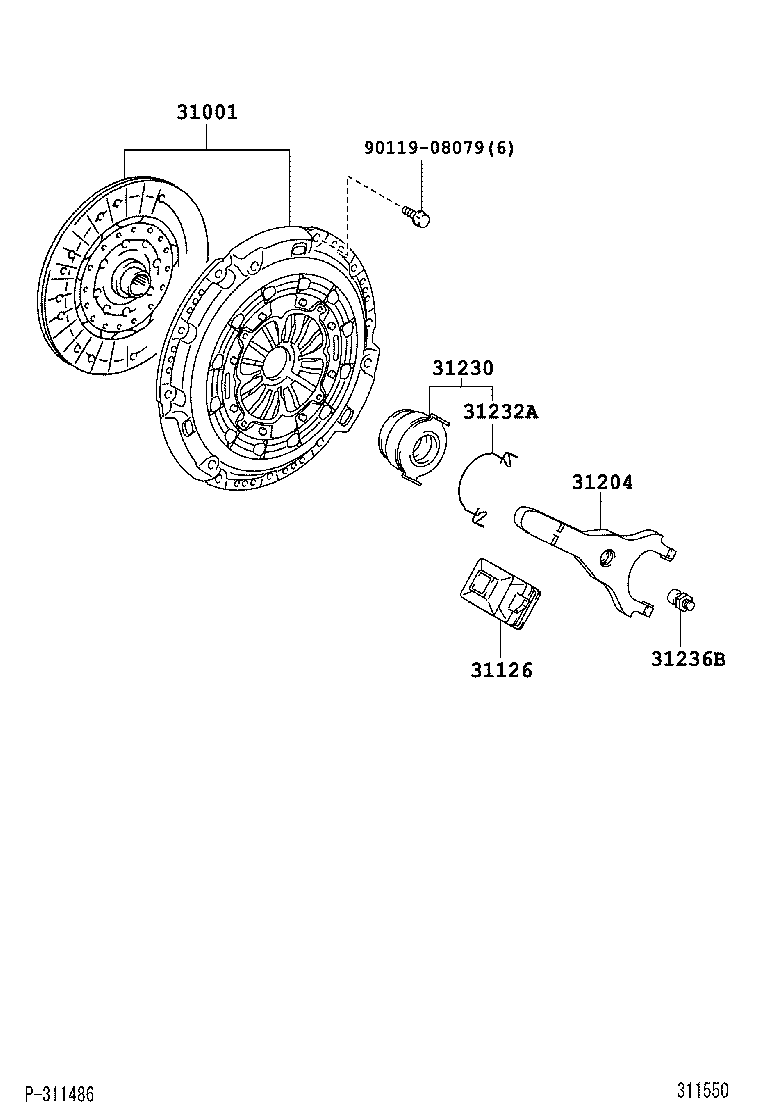 31001

90119-08079(6)

31230

31232A

31204

31126

31236B

P-311486

311550