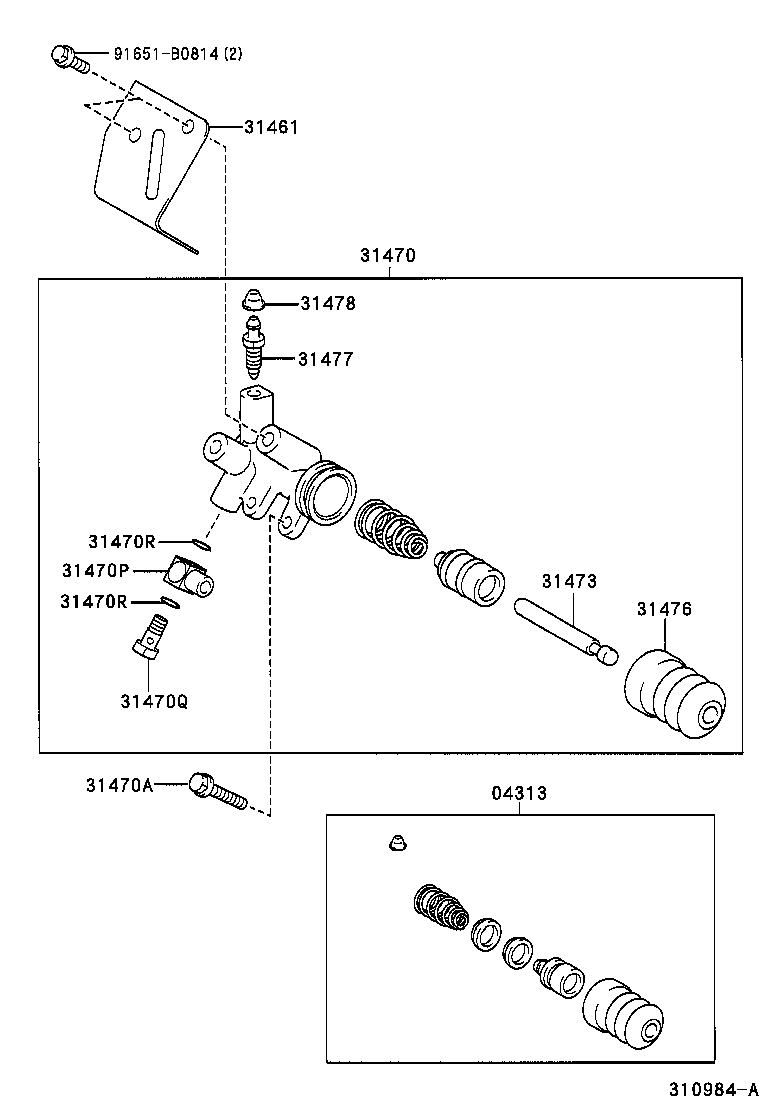 91651-B0814 (2)
31461
31470
31478
31477
31470R
31470P
31470R
31470Q
31473
31476
31470A
04313
310984-A