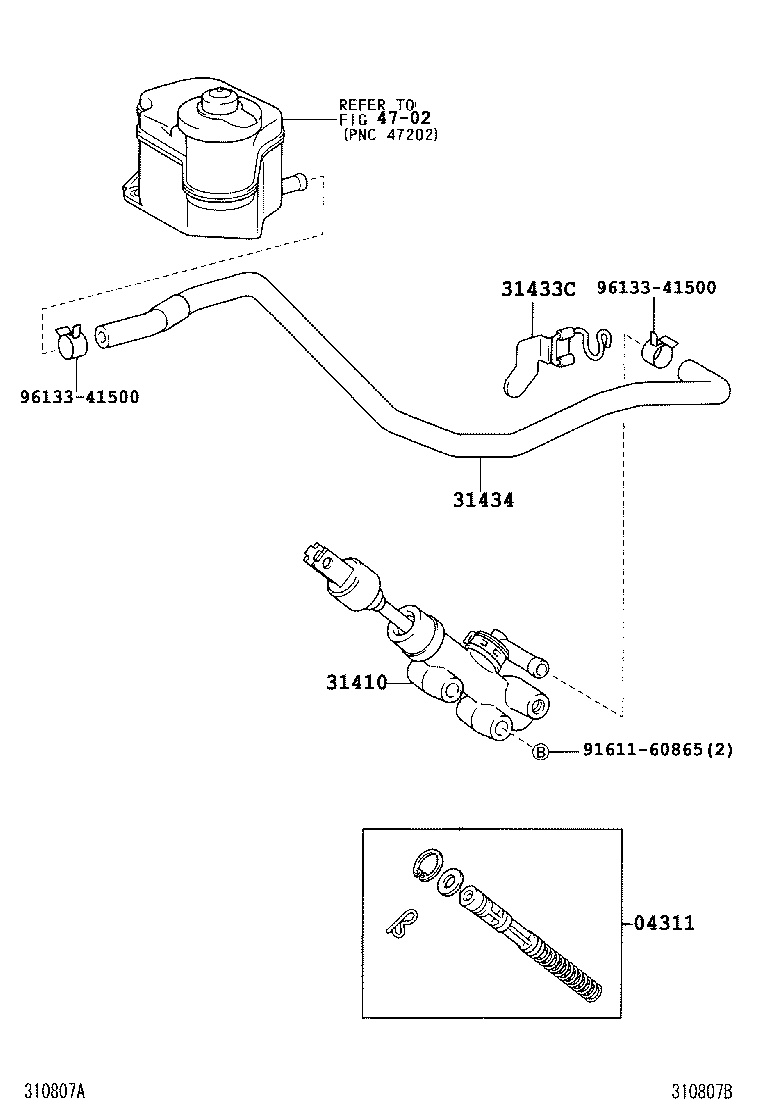 REFER TO
FIG 47-02
(PNC 47202)

31433C
96133-41500

96133-41500

31434

31410

B 91611-60865(2)

04311

310807A

310807B