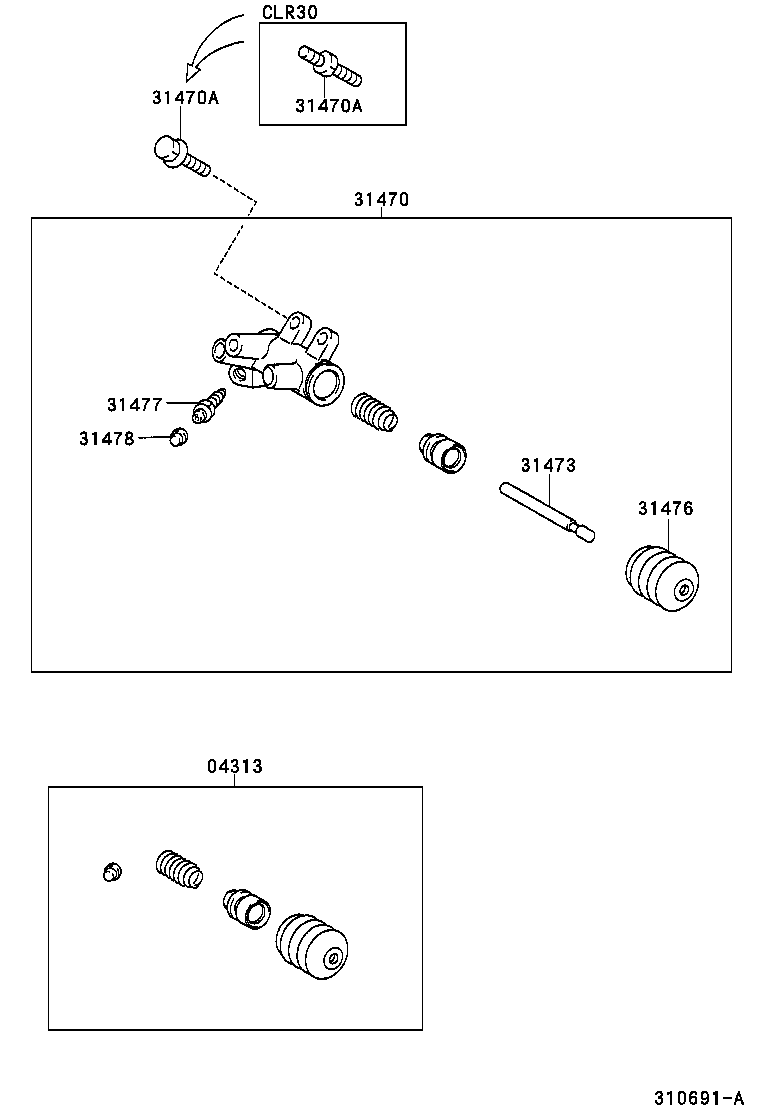 CLR30

31470A

31470A

31470

31477

31478

31473

31476

04313

310691-A