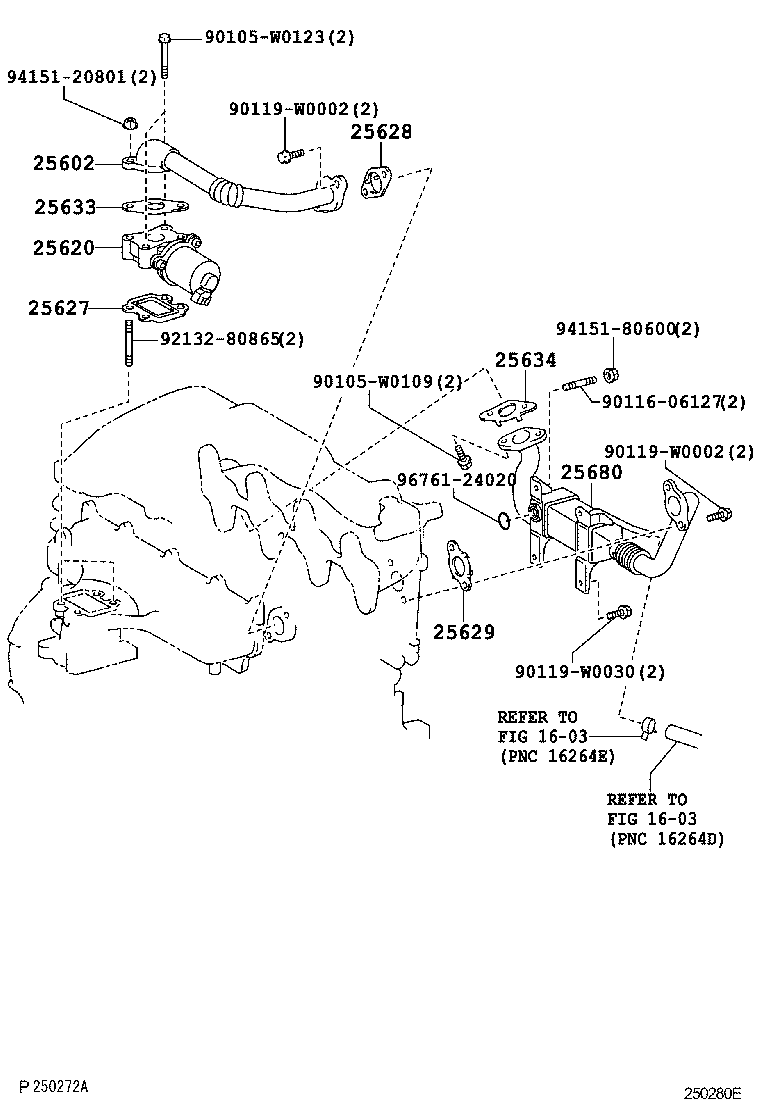 90105-W0123(2)

94151-20801(2)

90119-W0002(2)

25628

25602

25633

25620

25627

92132-80865(2)

94151-80600(2)

25634

90105-W0109(2)

90116-06127(2)

90119-W0002(2)

25680

96761-24020

25629

90119-W0030(2)

REFER TO FIG 16-03 (PNC 16264E)

REFER TO FIG 16-03 (PNC 16264D)

P 250272A

250280E