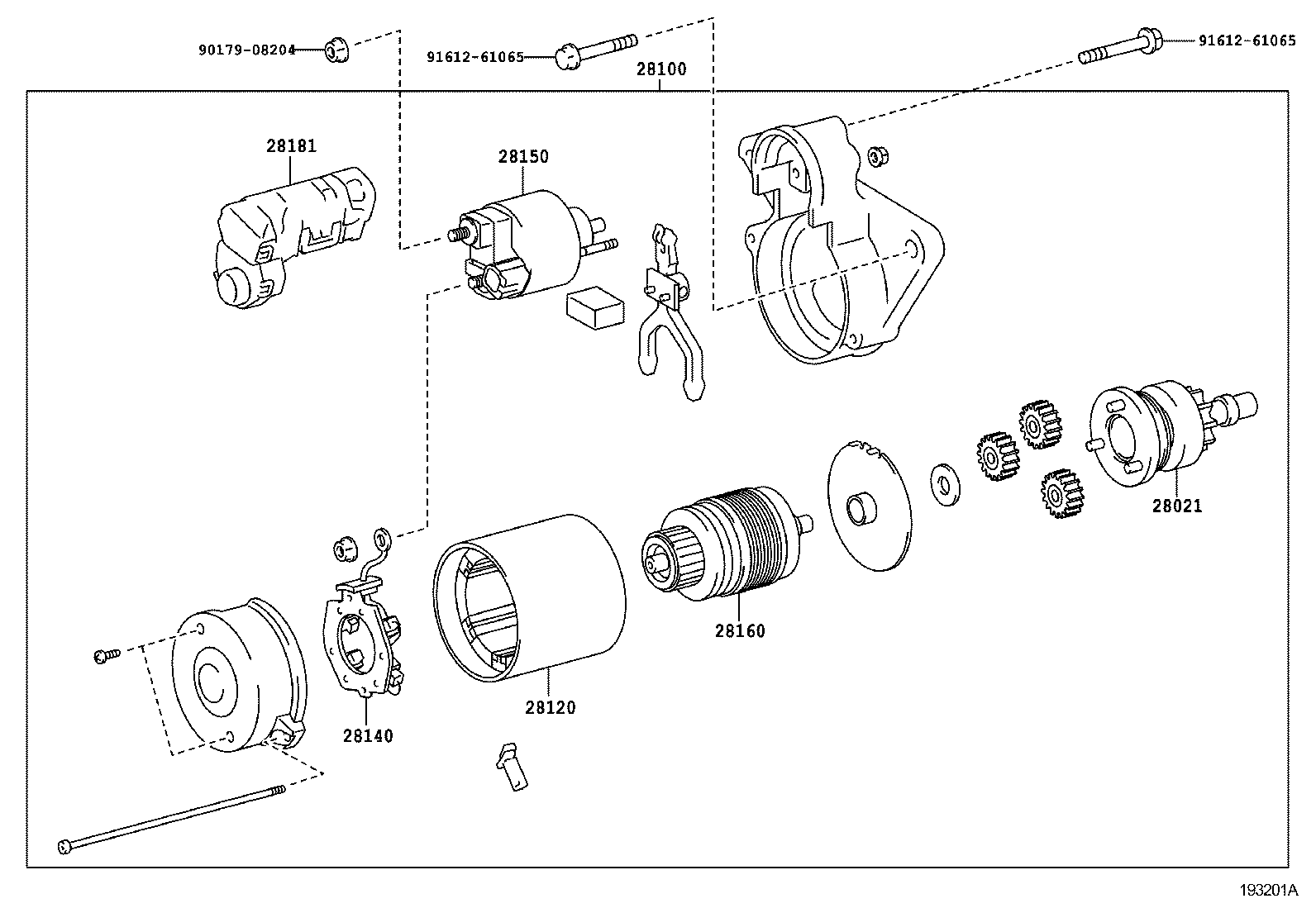 90179-08204
91612-61065
28100
91612-61065
28181
28150
28021
28160
28120
28140
193201A