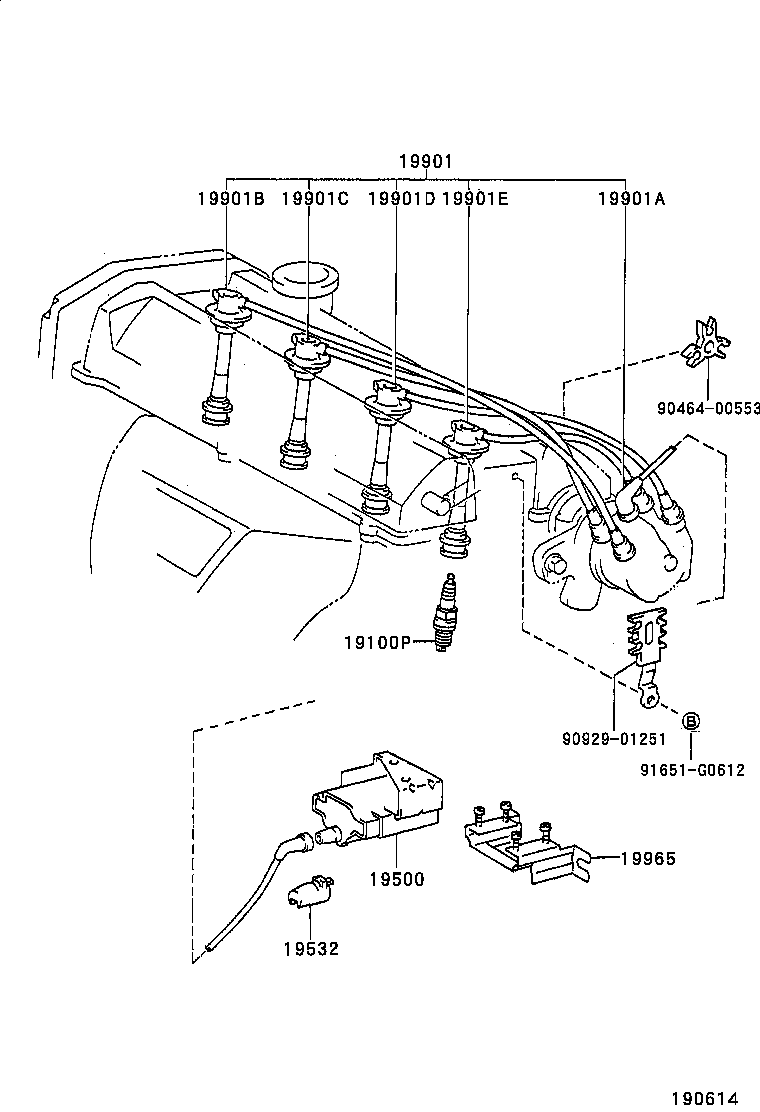 19901

19901B 19901C 19901D 19901E 19901A

90464-00553

19100P

90929-01251

B

91651-G0612

19500

19965

19532

190614