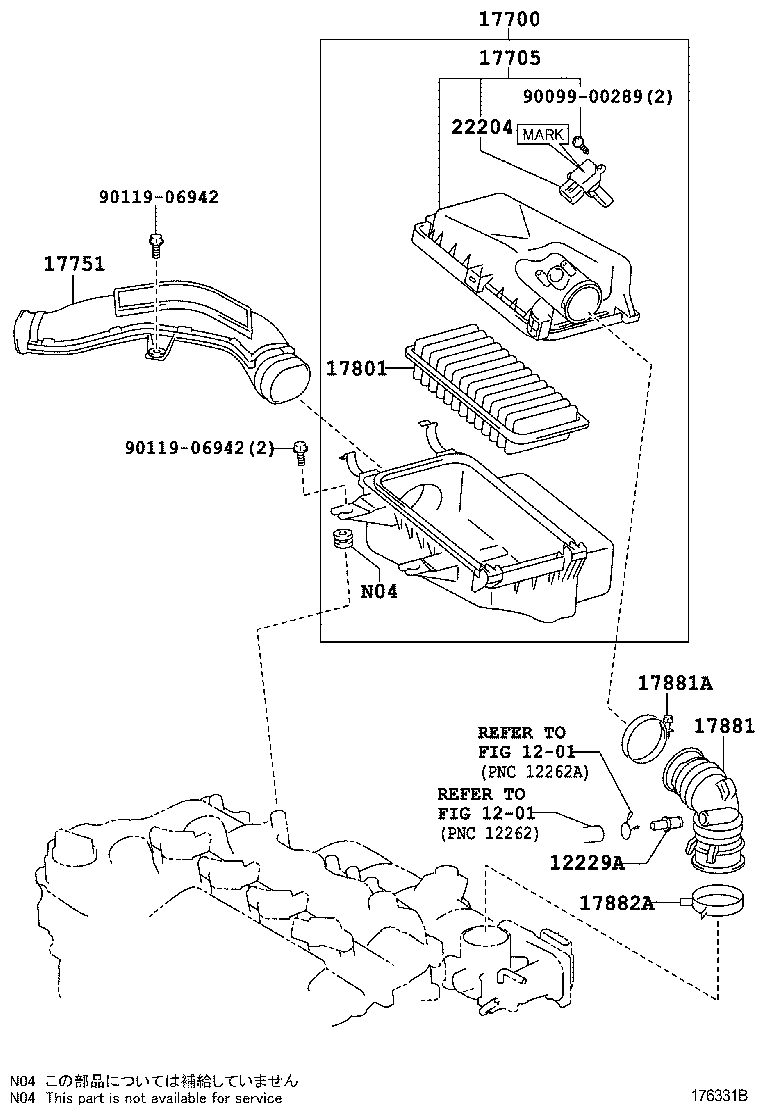 17700
17705
90099-00289(2)
22204
MARK
90119-06942
17751
17801
90119-06942(2)
N04
17881A
17881
REFER TO
FIG 12-01
(PNC 12262A)
REFER TO
FIG 12-01
(PNC 12262)
12229A
17882A

N04 この部品については補給していません
N04 This part is not available for service
176331B