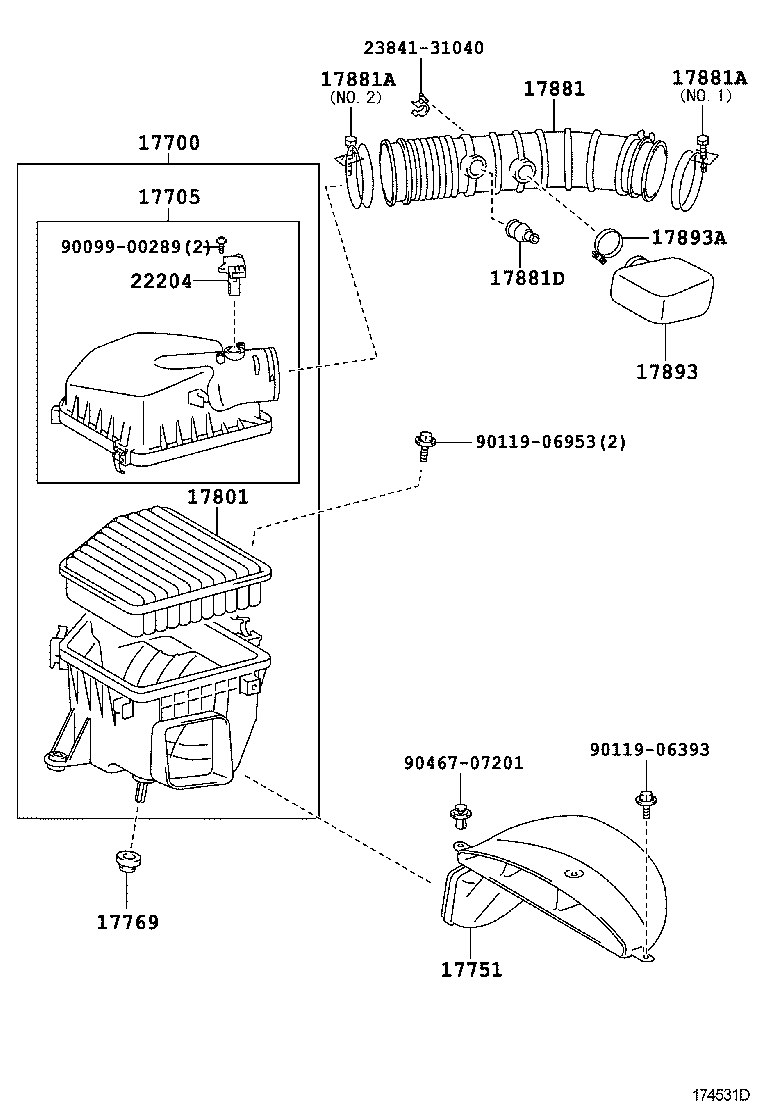 23841-31040

17881A
(NO. 2)

17881

17881A
(NO. 1)

17700

17705

90099-00289(2)

22204

17893A

17881D

17893

90119-06953(2)

17801

90467-07201

90119-06393

17769

17751

174531D