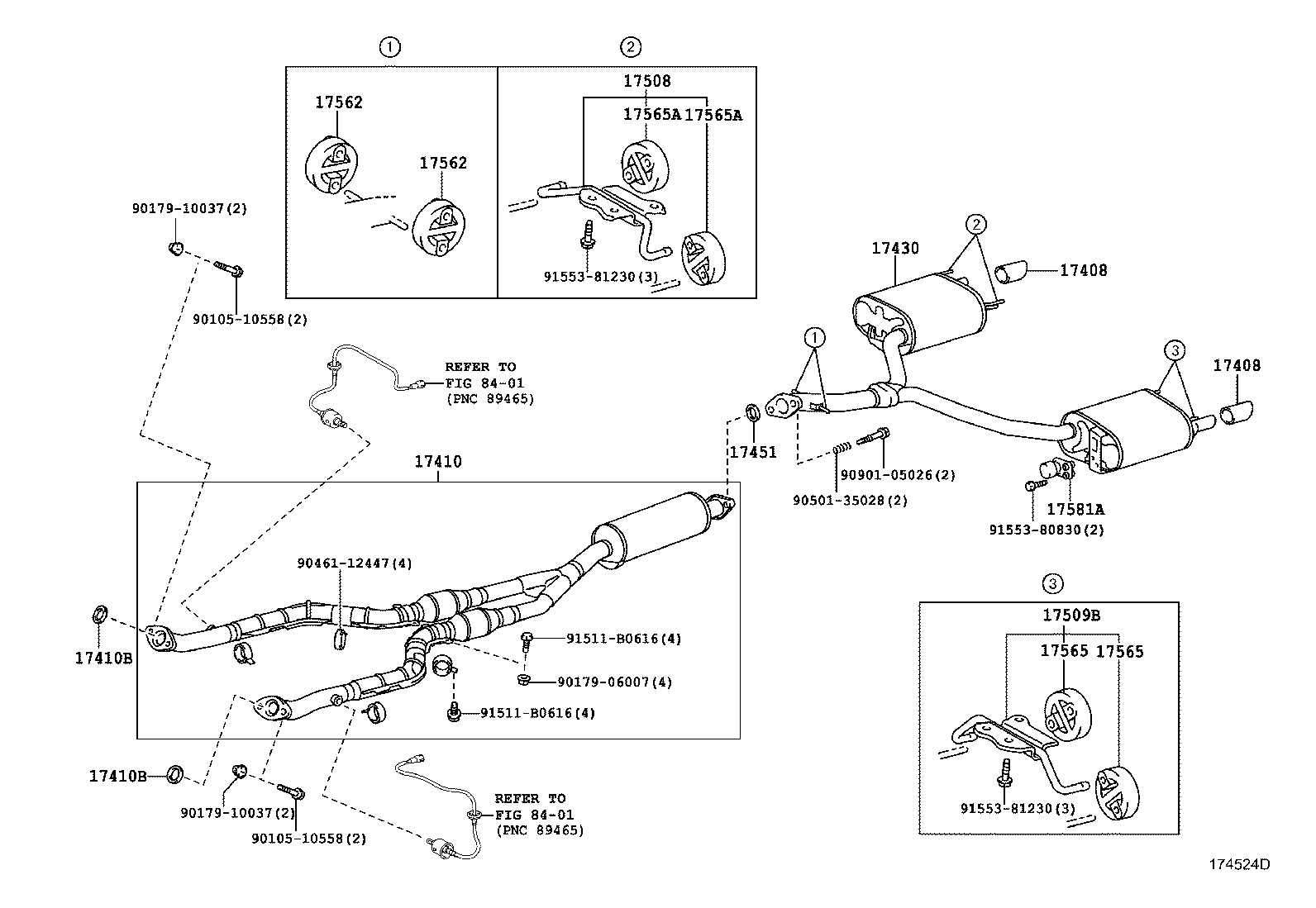 ①
17562
17562

②
17508
17565A 17565A
91553-81230(3)

90179-10037(2)
90105-10558(2)

REFER TO
FIG 84-01
(PNC 89465)

17430
②
17408
①
③
17408
17451
90901-05026(2)
90501-35028(2)
17581A
91553-80830(2)

17410
90461-12447(4)
91511-B0616(4)
90179-06007(4)
91511-B0616(4)
17410B

17410B
90179-10037(2)
90105-10558(2)

REFER TO
FIG 84-01
(PNC 89465)

③
17509B
17565 17565
91553-81230(3)

174524D