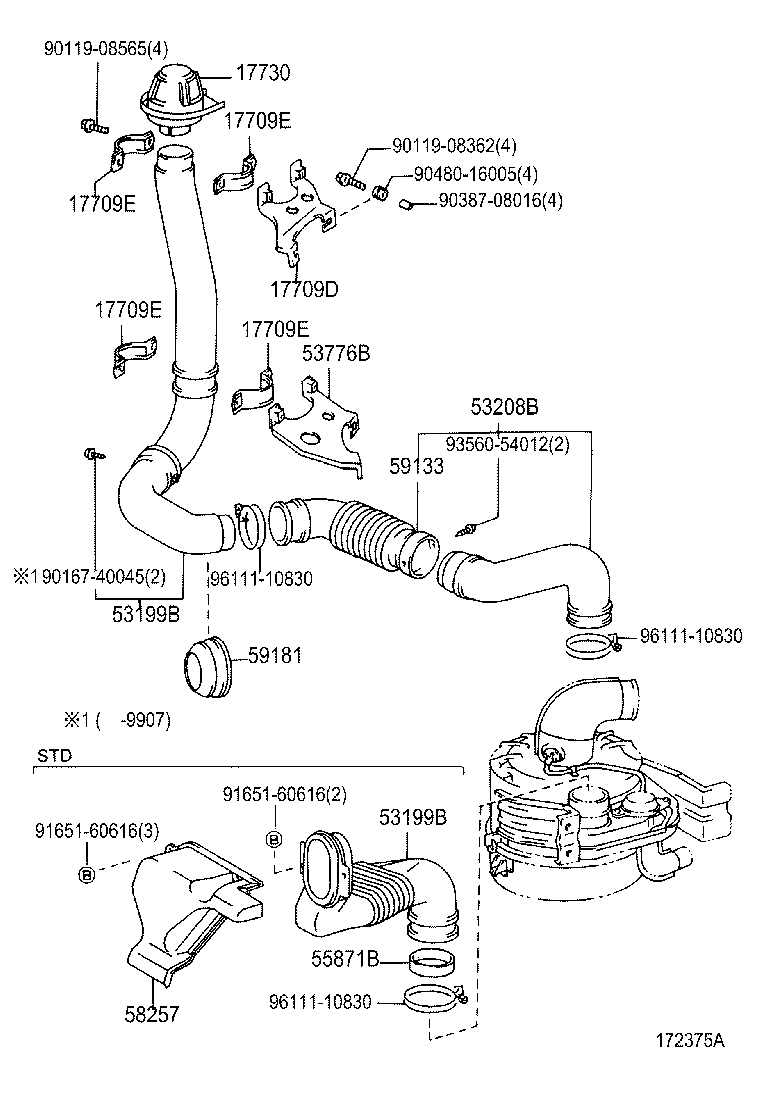 90119-08565(4)
17730
17709E
17709E
90119-08362(4)
90480-16005(4)
90387-08016(4)
17709D
17709E
17709E
53776B
53208B
93560-54012(2)
59133
※1 90167-40045(2)
96111-10830
53199B
96111-10830
59181
※1 ( -9907)
STD
91651-60616(2)
91651-60616(3)
B
B
53199B
55871B
96111-10830
58257
172375A