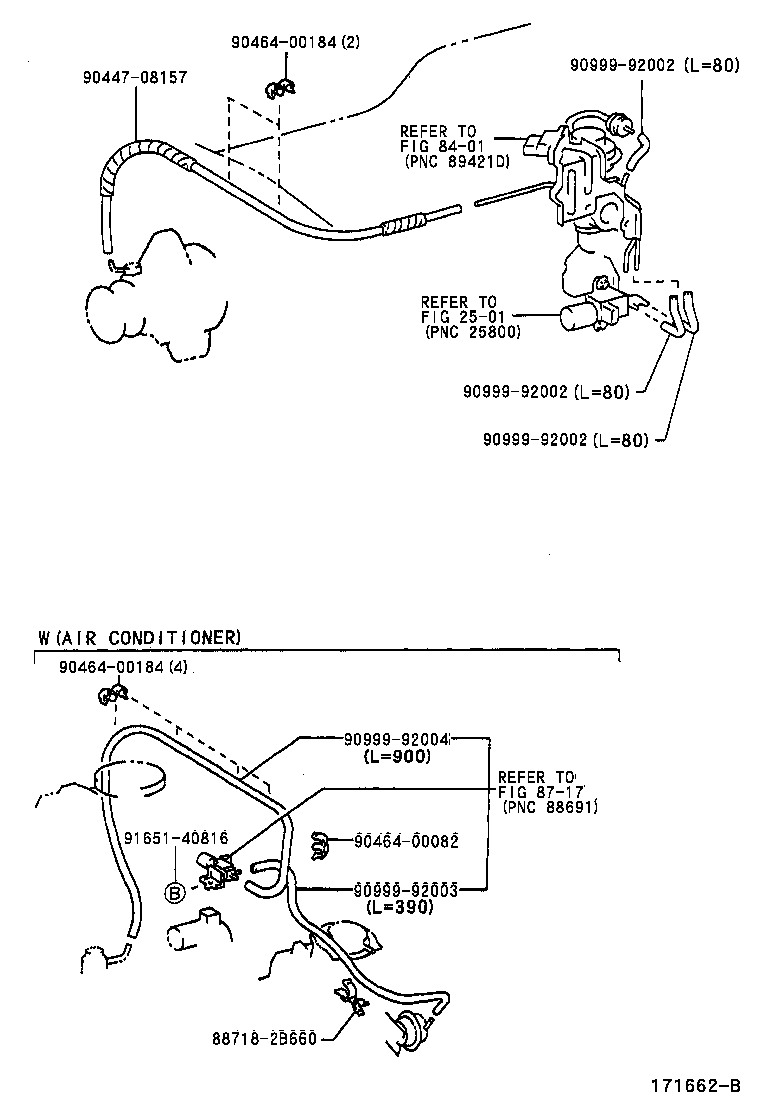 90464-00184 (2)

90447-08157

90999-92002 (L=80)

REFER TO
FIG 84-01
(PNC 89421D)

REFER TO
FIG 25-01
(PNC 25800)

90999-92002 (L=80)

90999-92002 (L=80)

W(AIR CONDITIONER)

90464-00184 (4)

90999-92004
(L=900)

REFER TO
FIG 87-17
(PNC 88691)

91651-40816

90464-00082

B

90999-92003
(L=390)

88718-2B660

171662-B