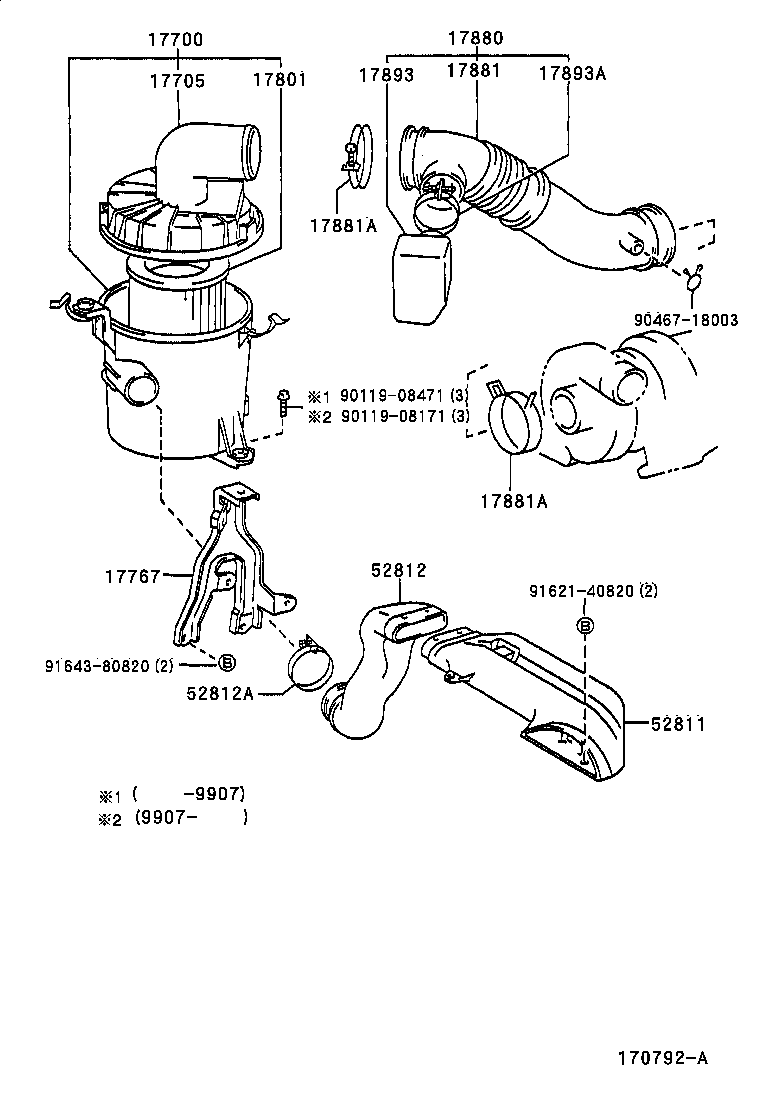 17700
17705
17801
17880
17893
17881
17893A
17881A
90467-18003
※1 90119-08471 (3)
※2 90119-08171 (3)
17881A
17767
52812
91621-40820 (2)
Ⓑ
91643-80820 (2) Ⓑ
52812A
52811
※1 (   -9907)
※2 (9907-   )
170792-A